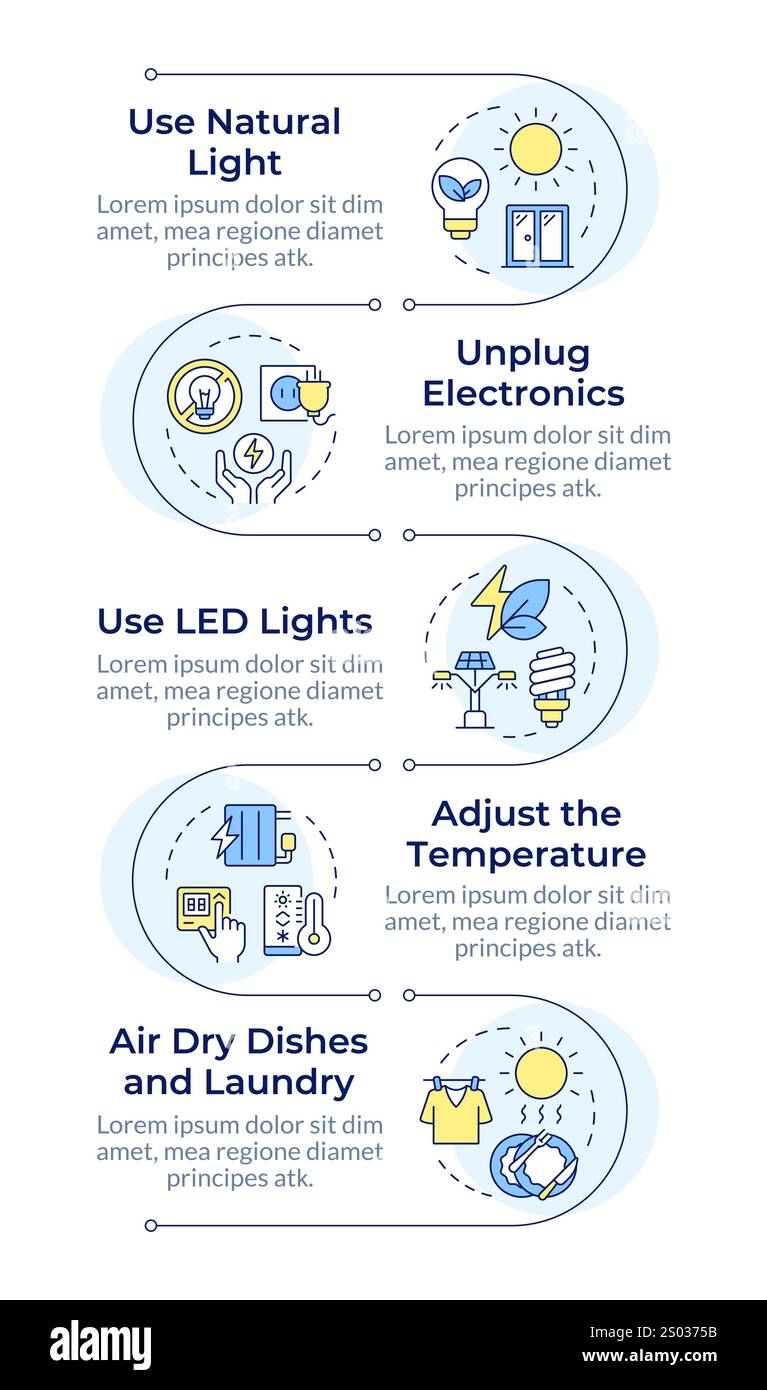 Use Natural Light

Lorem ipsum dolor sit dim amet, mea regione diamet principes atk.

Unplug Electronics

Lorem ipsum dolor sit dim amet, mea regione diamet principes atk.

Use LED Lights

Lorem ipsum dolor sit dim amet, mea regione diamet principes atk.

Adjust the Temperature

Lorem ipsum dolor sit dim amet, mea regione diamet principes atk.

Air Dry Dishes and Laundry

Lorem ipsum dolor sit dim amet, mea regione diamet principes atk.

alamy

Image ID: 2S0375B
www.alamy.com