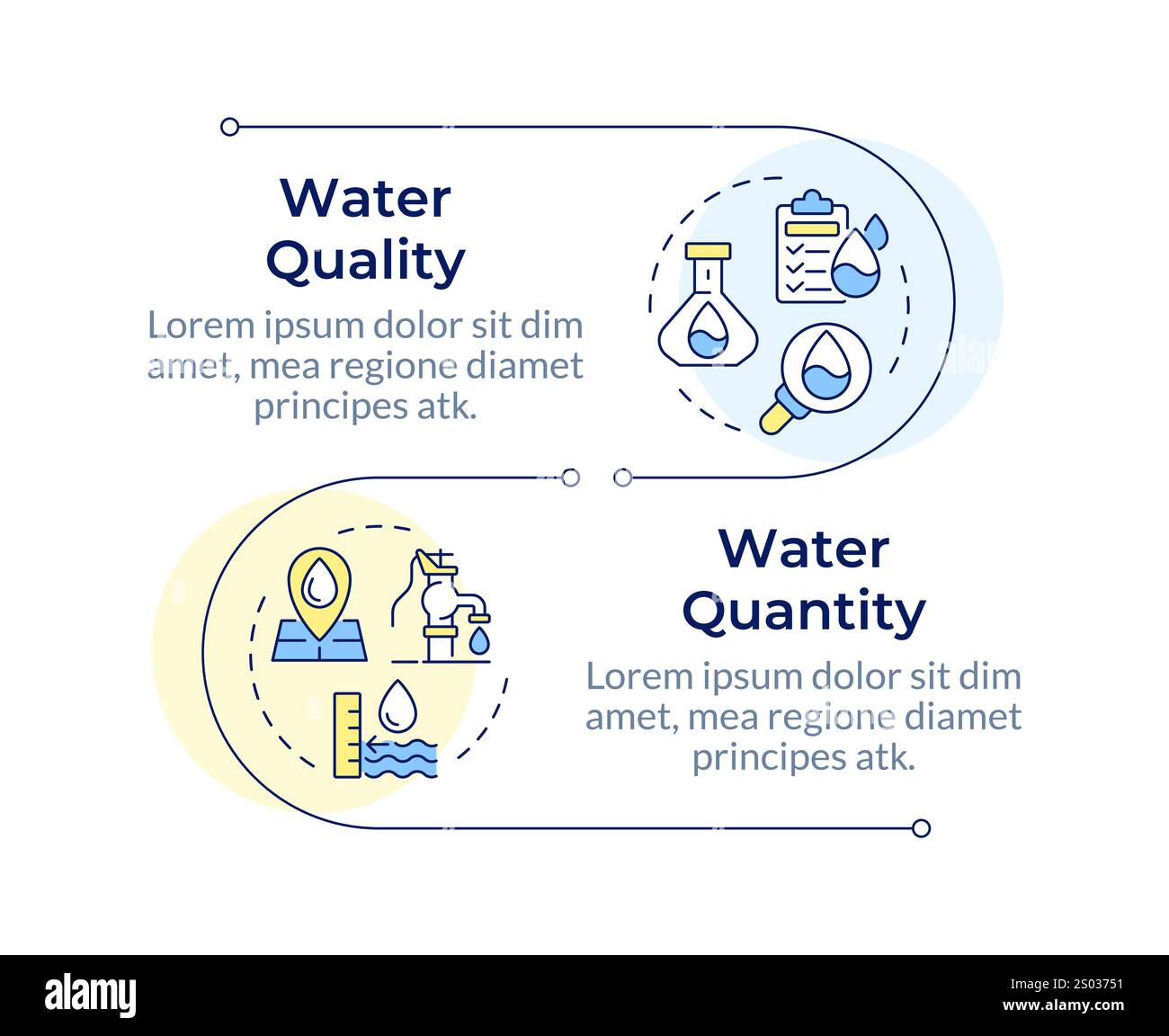 Water Quality

Lorem ipsum dolor sit dim amet, mea regione diamet principes atk.

Water Quantity

Lorem ipsum dolor sit dim amet, mea regione diamet principes atk.

alamy

Image ID: 2S03751
www.alamy.com