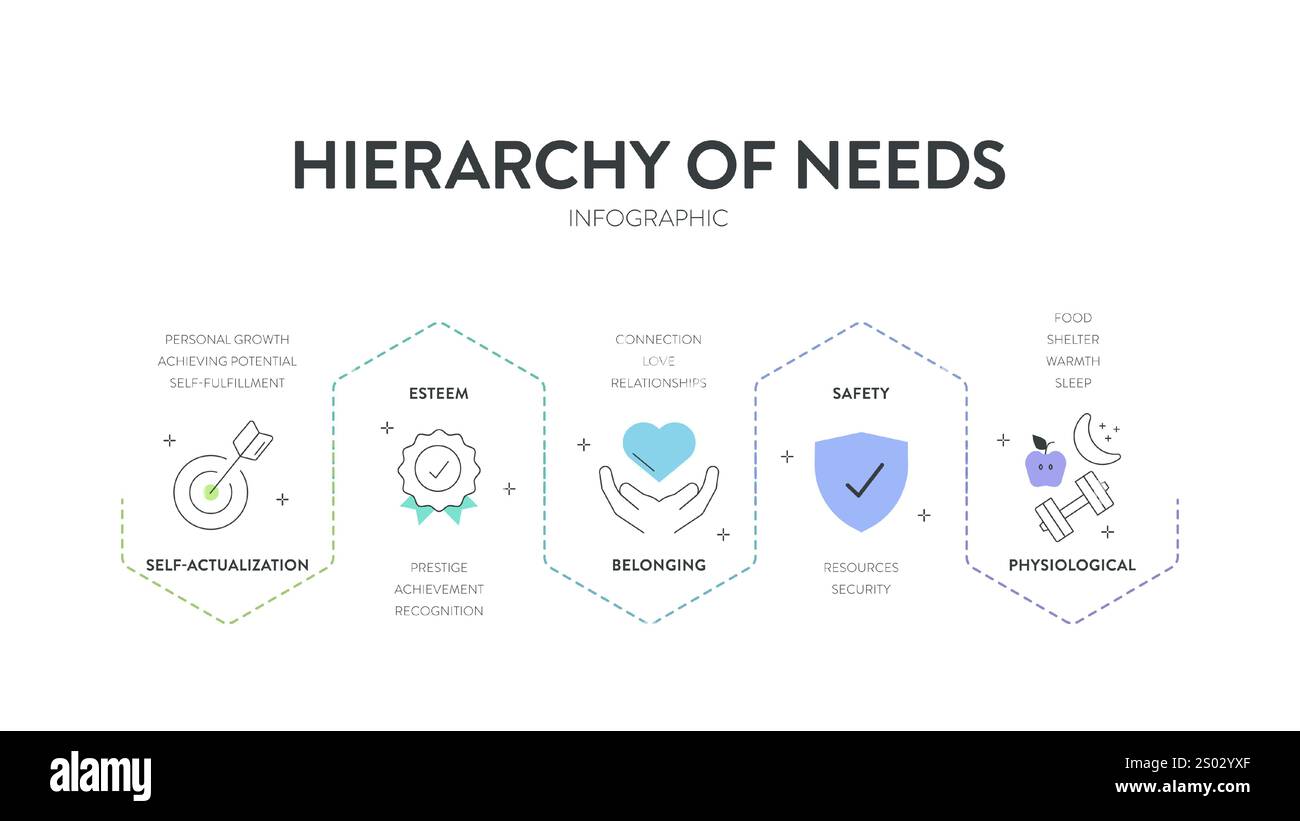 HIERARCHY OF NEEDS
INFOGRAPHIC

PERSONAL GROWTH
ACHIEVING POTENTIAL
SELF-FULFILLMENT

SELF-ACTUALIZATION

ESTEEM

PRESTIGE
ACHIEVEMENT
RECOGNITION

CONNECTION
LOVE
RELATIONSHIPS

BELONGING

SAFETY

RESOURCES
SECURITY

FOOD
SHELTER
WARMTH
SLEEP

PHYSIOLOGICAL

alamy

Image ID: 2S02YXF
www.alamy.com