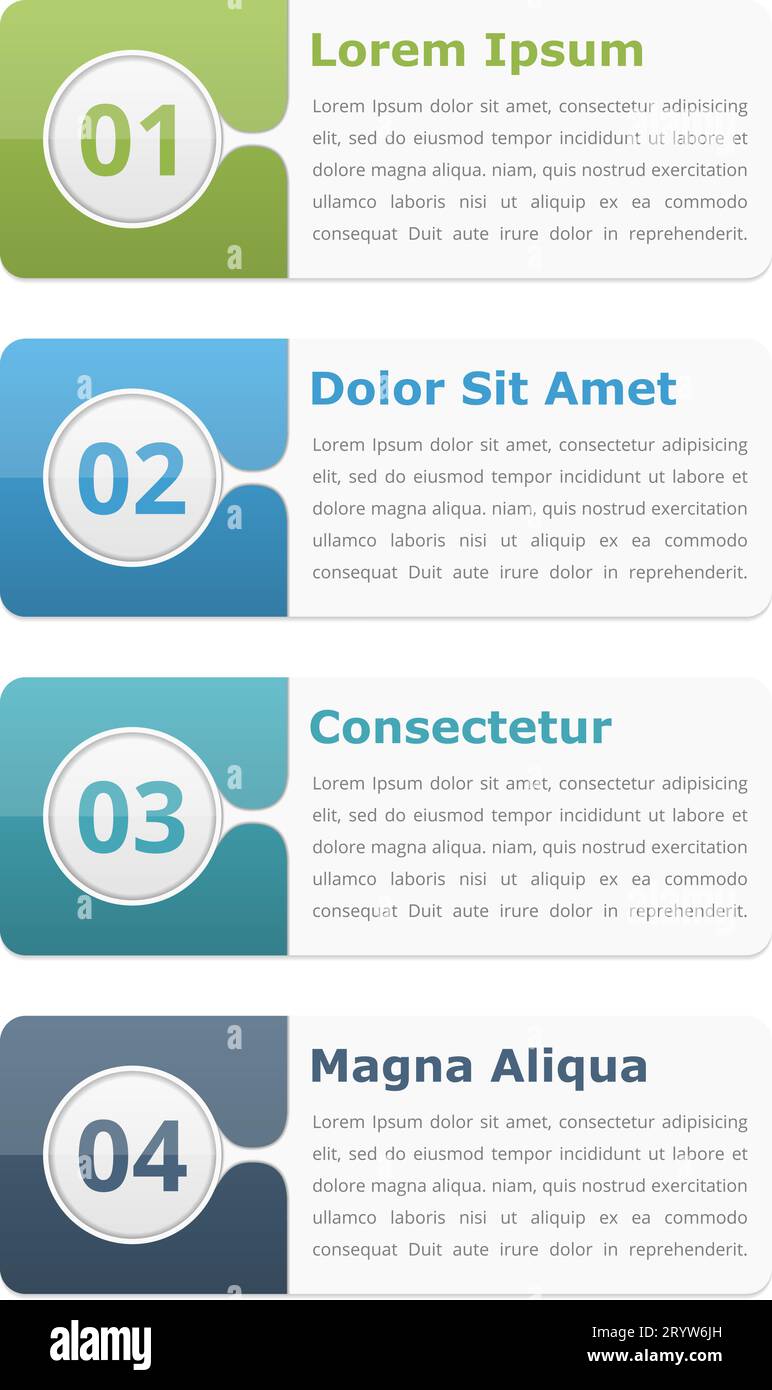 01

Lorem Ipsum

Lorem Ipsum dolor sit amet, consectetur adipisicing elit, sed do eiusmod tempor incididunt ut labore et dolore magna aliqua. niam, quis nostrud exercitation ullamco laboris nisi ut aliquip ex ea commodo consequat Duit aute irure dolor in reprehenderit.

02

Dolor Sit Amet

Lorem Ipsum dolor sit amet, consectetur adipisicing elit, sed do eiusmod tempor incididunt ut labore et dolore magna aliqua. niam, quis nostrud exercitation ullamco laboris nisi ut aliquip ex ea commodo consequat Duit aute irure dolor in reprehenderit.

03

Consectetur

Lorem Ipsum dolor sit amet, consectetur adipisicing elit, sed do eiusmod tempor incididunt ut labore et dolore magna aliqua. niam, quis nostrud exercitation ullamco laboris nisi ut aliquip ex ea commodo consequat Duit aute irure dolor in reprehenderit.

04

Magna Aliqua

Lorem Ipsum dolor sit amet, consectetur adipisicing elit, sed do eiusmod tempor incididunt ut labore et dolore magna aliqua. niam, quis nostrud exercitation ullamco laboris nisi ut aliquip ex ea commodo consequat Duit aute irure dolor in reprehenderit.

alamy

2RYW6JH
www.alamy.com