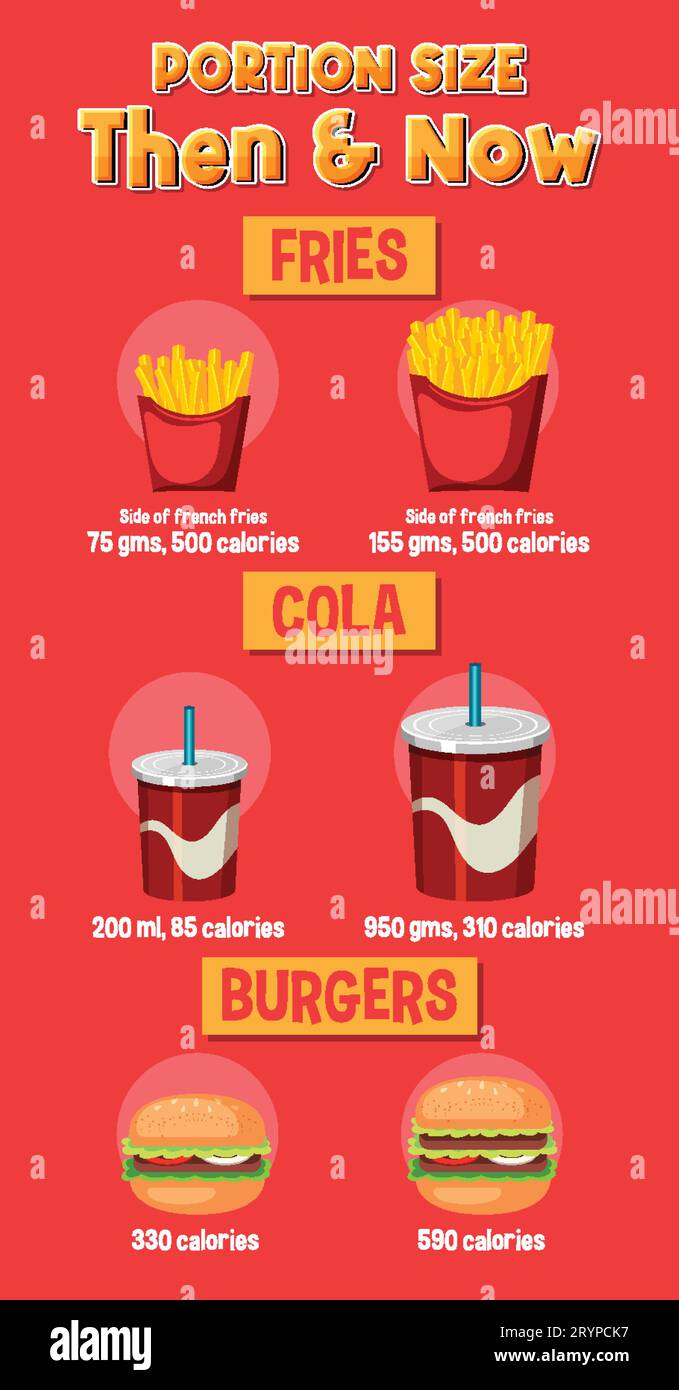 PORTION SIZE
Then & Now

FRIES

Side of french fries
75 gms, 500 calories

Side of french fries
155 gms, 500 calories

COLA

200 ml, 85 calories

950 gms, 310 calories

BURGERS

330 calories

590 calories

alamy

Image ID: 2RYPCK7
www.alamy.com