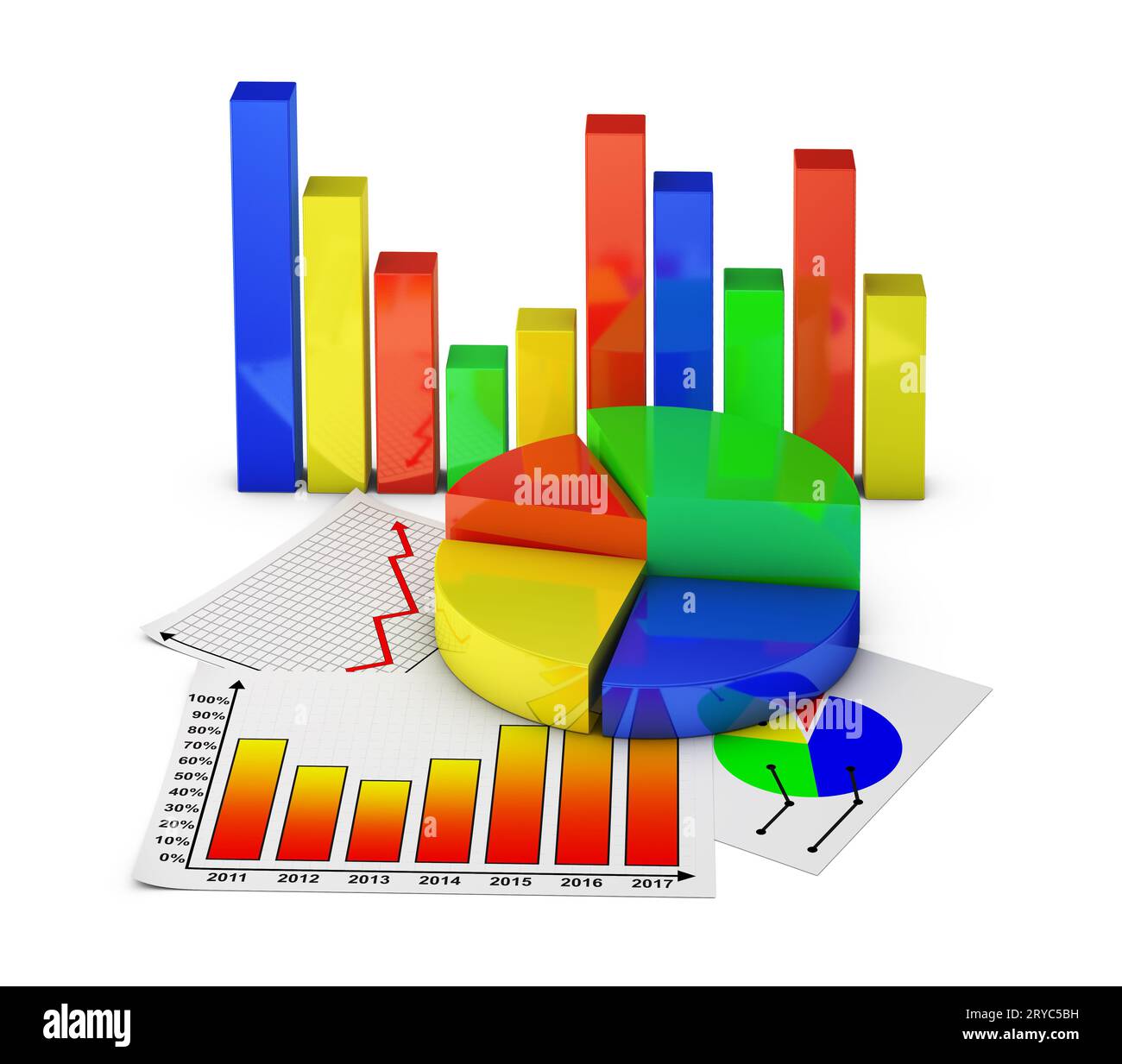 alamy

alamy

100%
90%
80%
70%
60%
50%
40%
30%
20%
10%
0%

2011 2012 2013 2014 2015 2016 2017

alamy

Image ID: 2RYC5BH
www.alamy.com