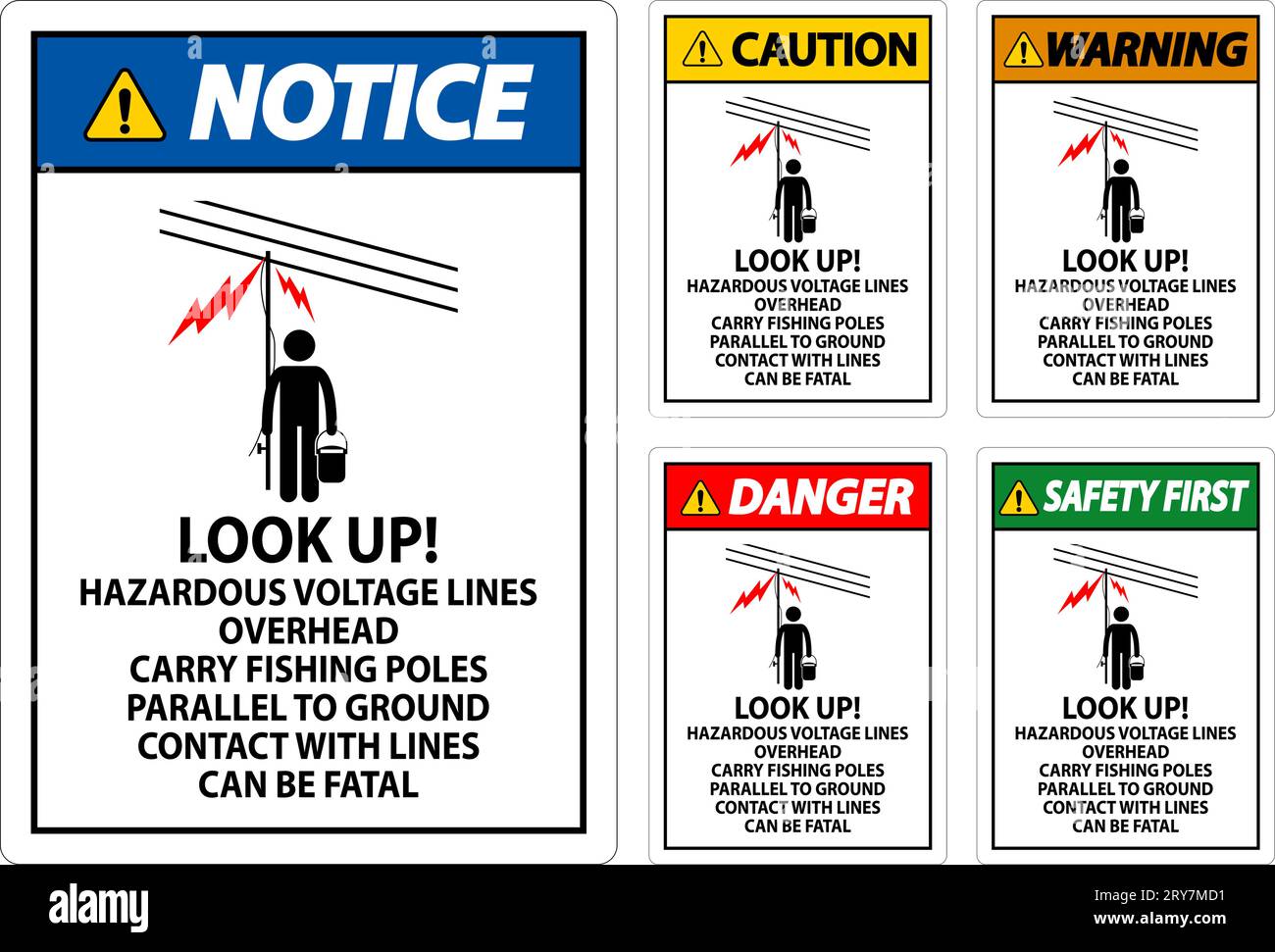 NOTICE

LOOK UP!
HAZARDOUS VOLTAGE LINES OVERHEAD
CARRY FISHING POLES PARALLEL TO GROUND
CONTACT WITH LINES CAN BE FATAL

CAUTION

LOOK UP!
HAZARDOUS VOLTAGE LINES OVERHEAD
CARRY FISHING POLES PARALLEL TO GROUND
CONTACT WITH LINES CAN BE FATAL

WARNING

LOOK UP!
HAZARDOUS VOLTAGE LINES OVERHEAD
CARRY FISHING POLES PARALLEL TO GROUND
CONTACT WITH LINES CAN BE FATAL

DANGER

LOOK UP!
HAZARDOUS VOLTAGE LINES OVERHEAD
CARRY FISHING POLES PARALLEL TO GROUND
CONTACT WITH LINES CAN BE FATAL

SAFETY FIRST

LOOK UP!
HAZARDOUS VOLTAGE LINES OVERHEAD
CARRY FISHING POLES PARALLEL TO GROUND
CONTACT WITH LINES CAN BE FATAL

alamy

Image ID: 2RY7MD1
www.alamy.com