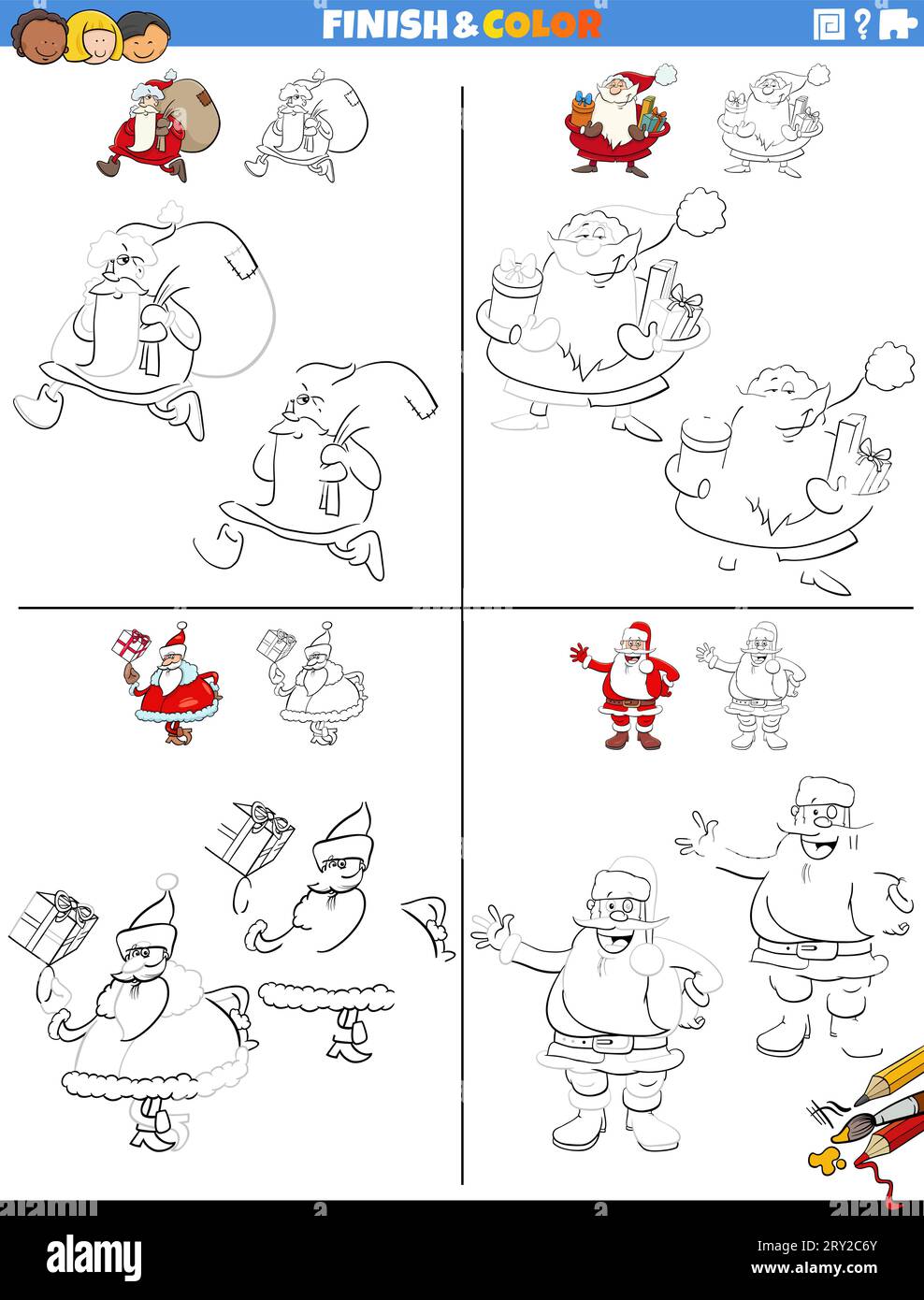 FINISH & COLOR

?

alamy

Image ID: 2RY2C6Y
www.alamy.com