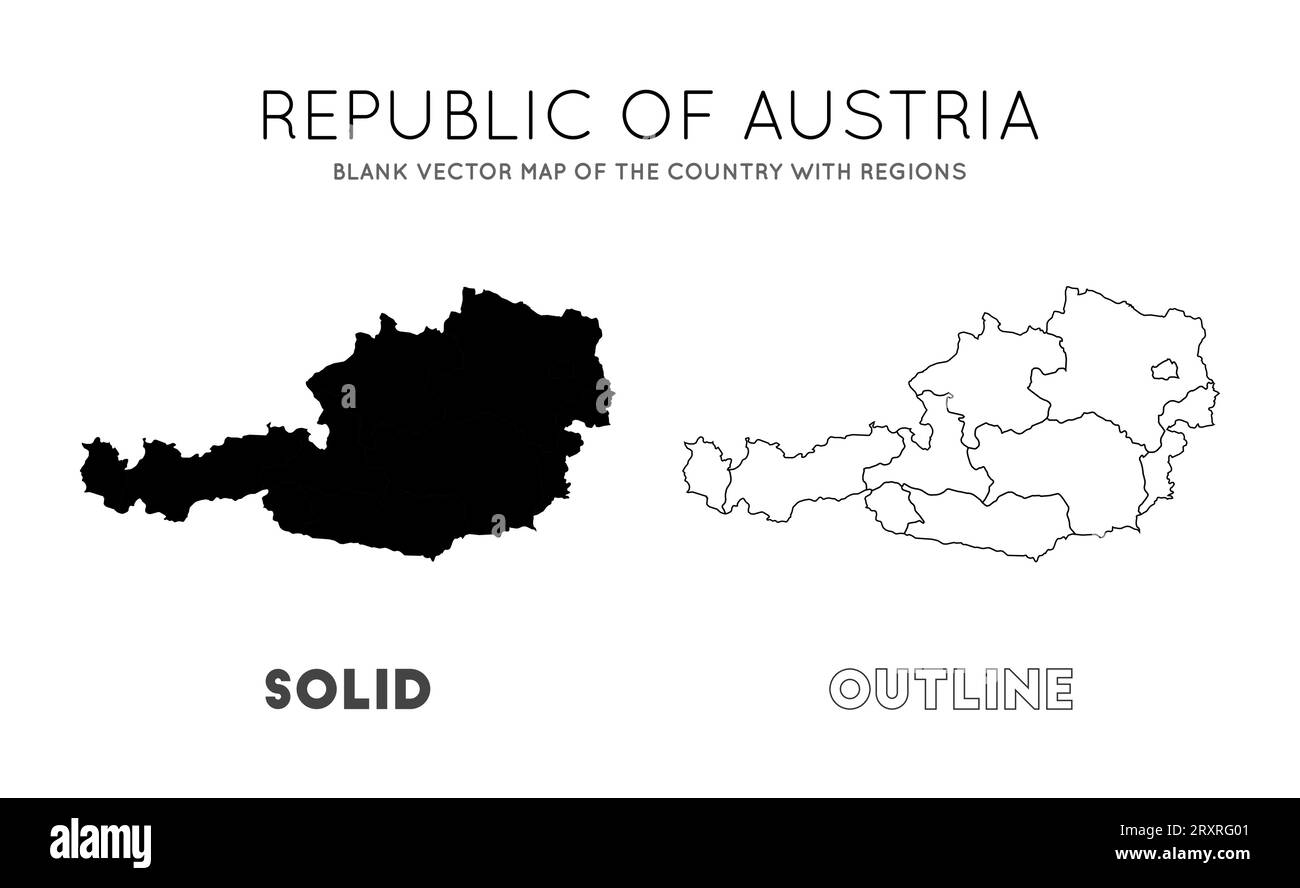 REPUBLIC OF AUSTRIA

BLANK VECTOR MAP OF THE COUNTRY WITH REGIONS

SOLID

OUTLINE

alamy

Image ID: 2RXRG01
www.alamy.com