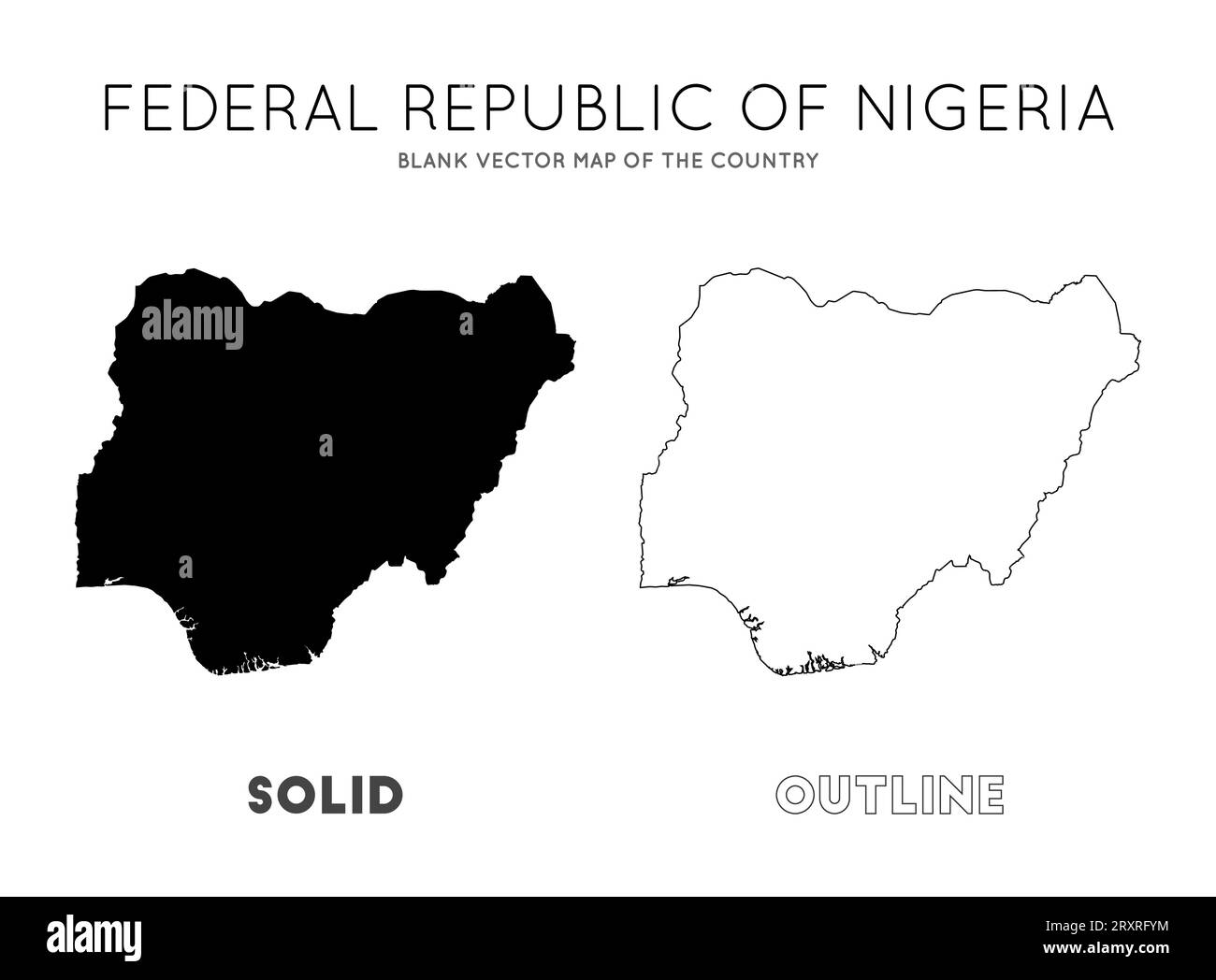 FEDERAL REPUBLIC OF NIGERIA
BLANK VECTOR MAP OF THE COUNTRY

alamy

a

a

a

SOLID

OUTLINE

alamy

Image ID: 2RXRFYM
www.alamy.com