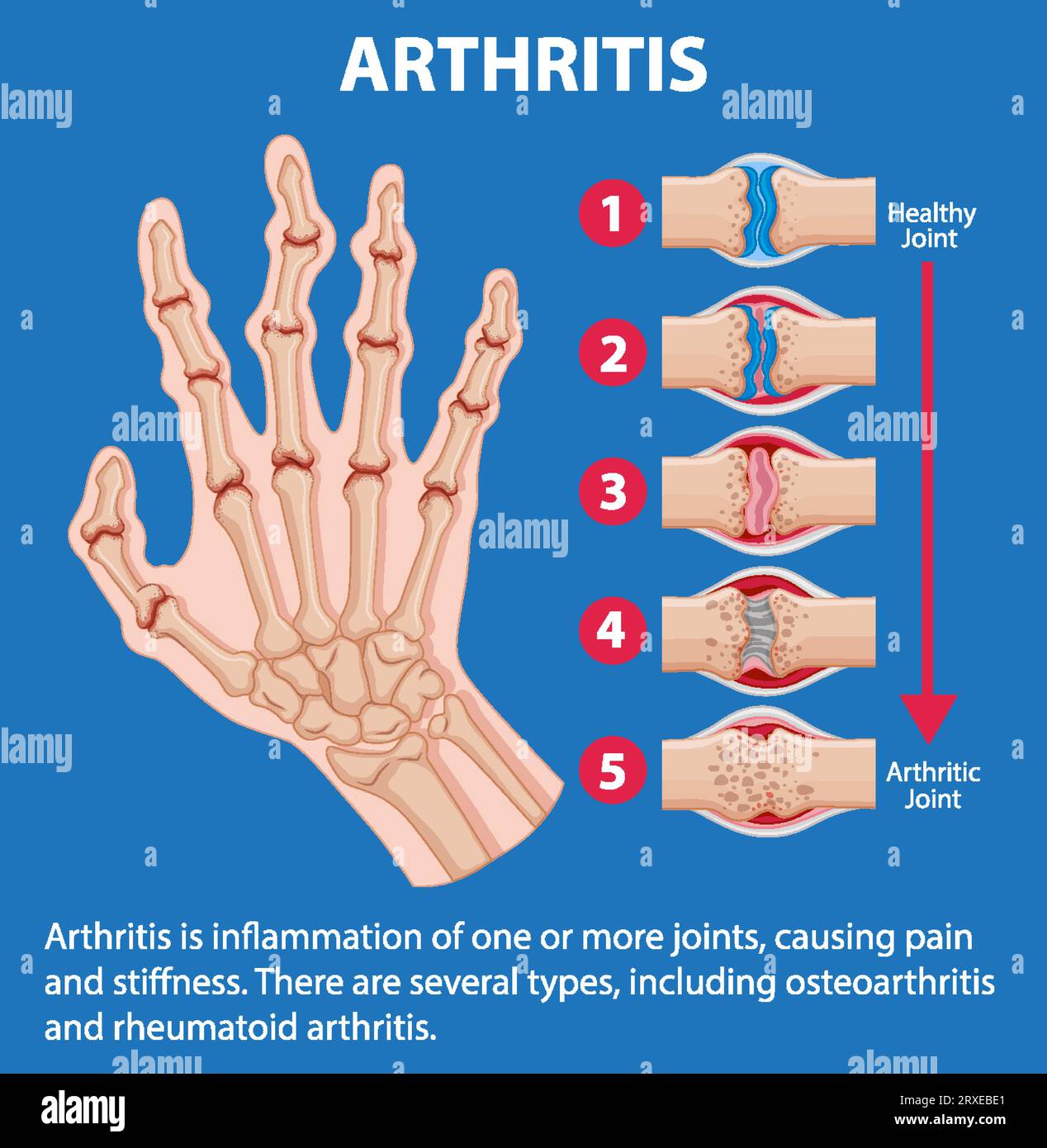 ARTHRITIS

1
Healthy Joint

2

3

4

5
Arthritic Joint

Arthritis is inflammation of one or more joints, causing pain and stiffness. There are several types, including osteoarthritis and rheumatoid arthritis.

alamy

Image ID: 2RXEBE1
www.alamy.com