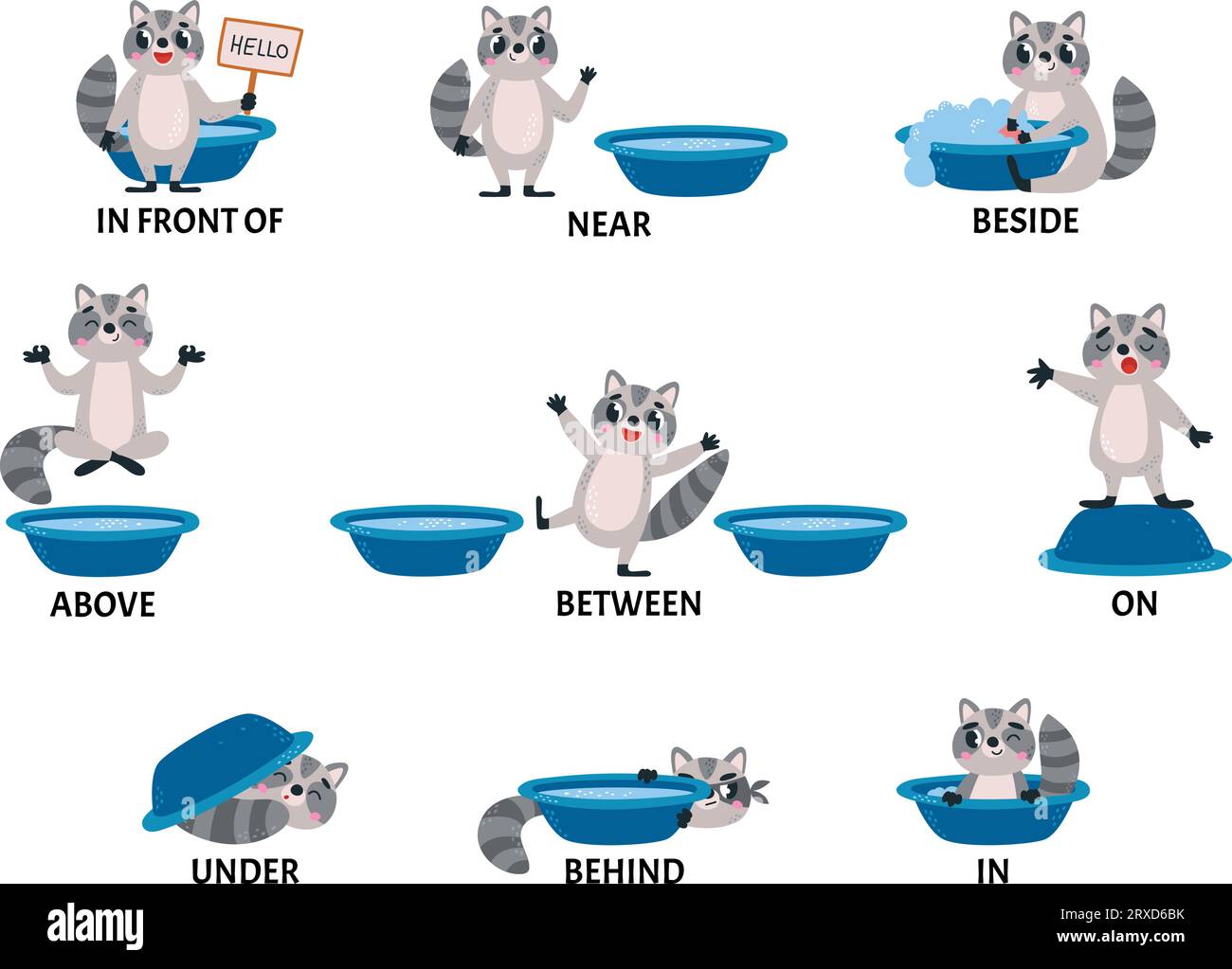 HELLO

IN FRONT OF

NEAR

BESIDE

ABOVE

BETWEEN

ON

UNDER

BEHIND

IN

alamy

Image ID: 2RXD6BK
www.alamy.com