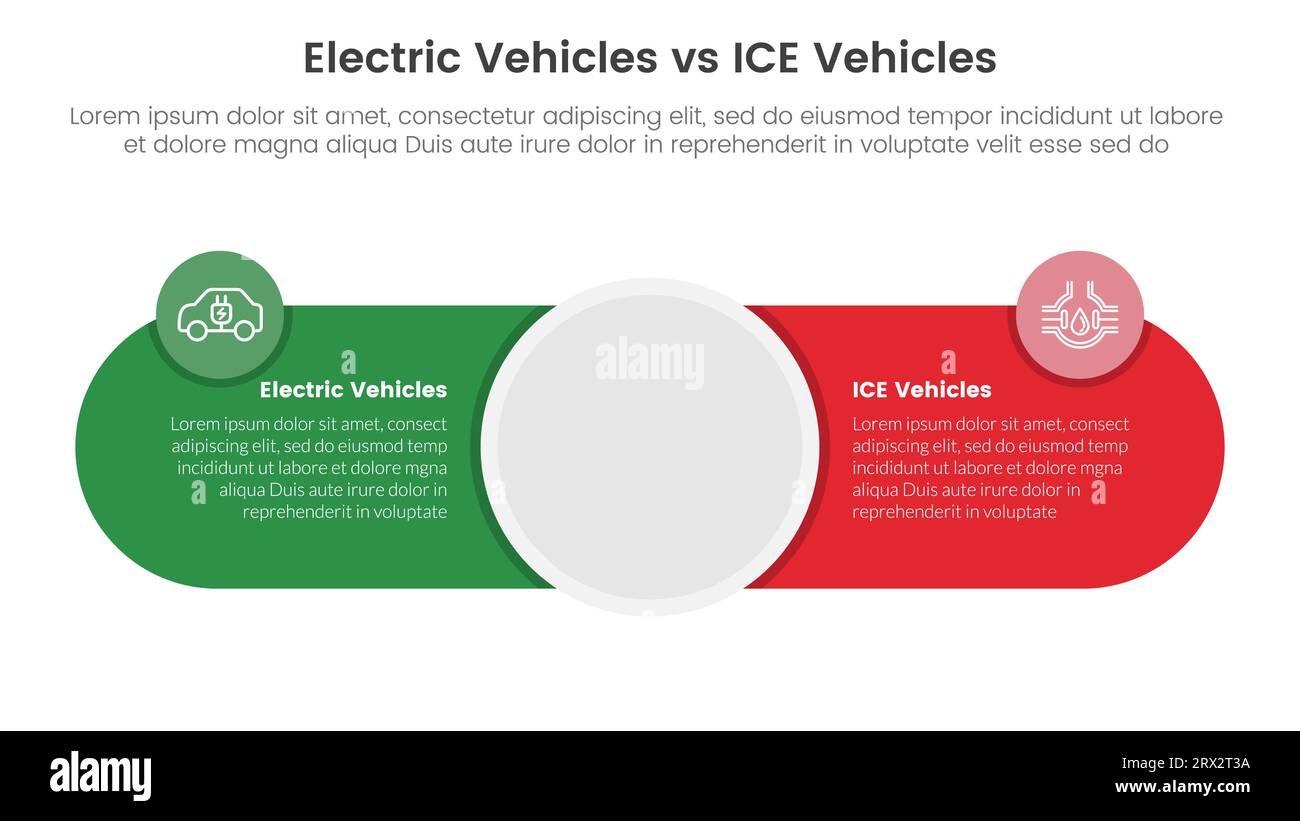 Electric Vehicles vs ICE Vehicles

Lorem ipsum dolor sit amet, consectetur adipiscing elit, sed do eiusmod tempor incididunt ut labore et dolore magna aliqua Duis aute irure dolor in reprehenderit in voluptate velit esse sed do

Electric Vehicles

Lorem ipsum dolor sit amet, consect adipiscing elit, sed do eiusmod temp incididunt ut labore et dolore mgna aliqua Duis aute irure dolor in reprehenderit in voluptate

alamy

ICE Vehicles

Lorem ipsum dolor sit amet, consect adipiscing elit, sed do eiusmod temp incididunt ut labore et dolore mgna aliqua Duis aute irure dolor in reprehenderit in voluptate

alamy

Image ID: 2RX2T3A
www.alamy.com