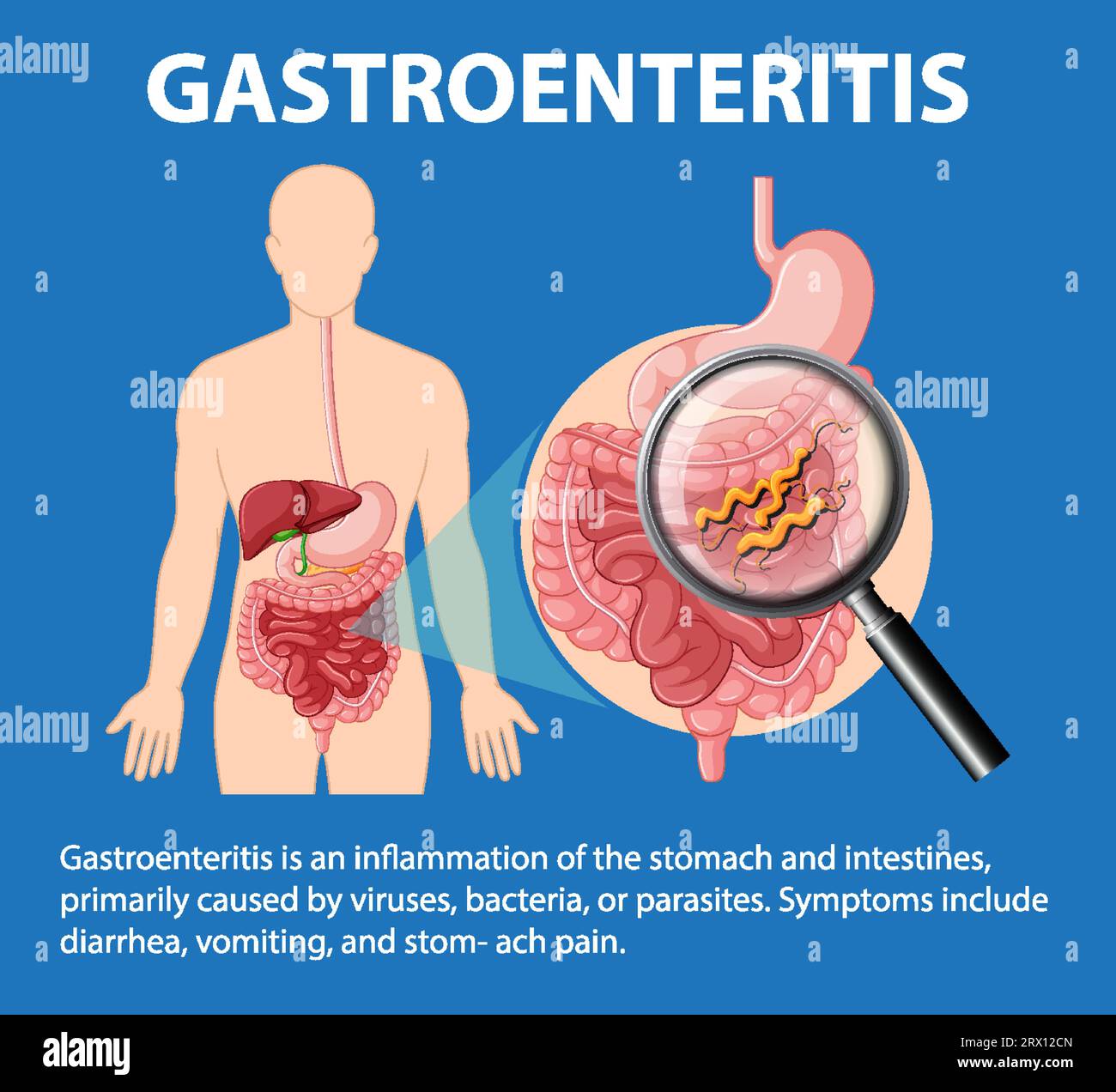 GASTROENTERITIS

Gastroenteritis is an inflammation of the stomach and intestines, primarily caused by viruses, bacteria, or parasites. Symptoms include diarrhea, vomiting, and stom- ach pain.

alamy

Image ID: 2RX12CN
www.alamy.com