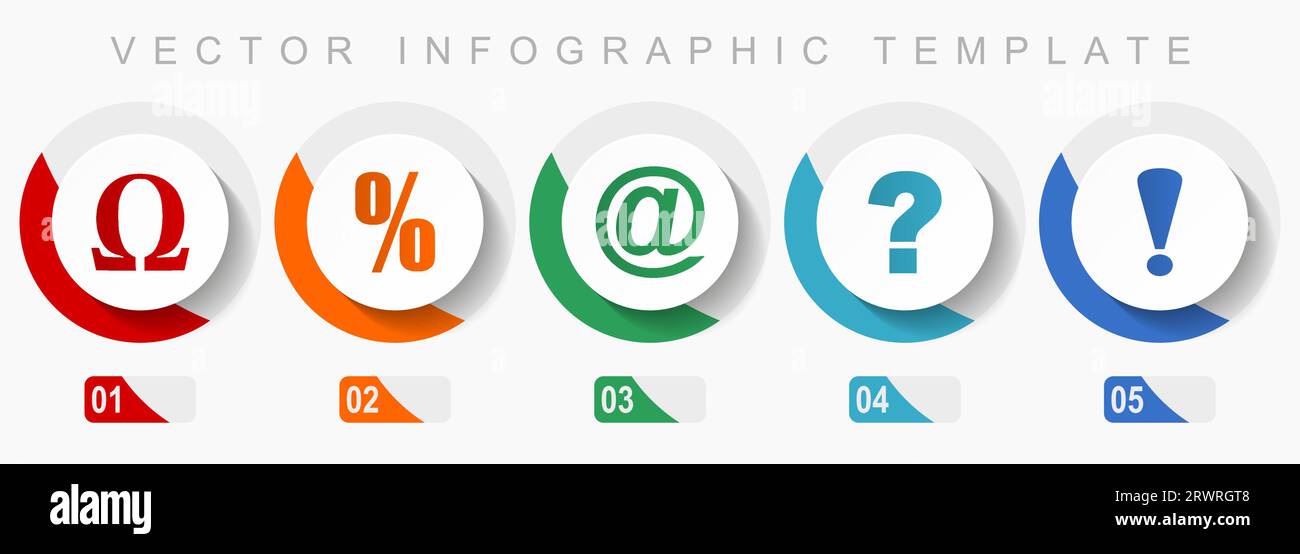 VECTOR INFOGRAPHIC TEMPLATE

Ω
%
@
?
!

01
02
03
04
05

alamy

2RWRGT8
www.alamy.com