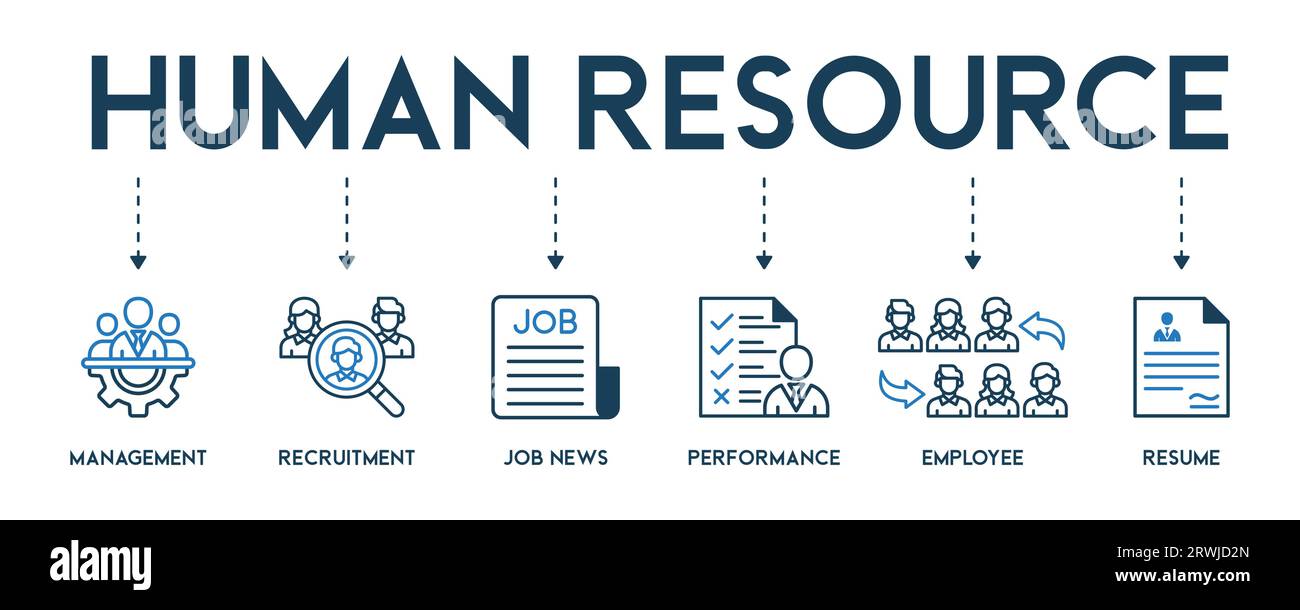 HUMAN RESOURCE

JOB

MANAGEMENT

RECRUITMENT

JOB NEWS

PERFORMANCE

EMPLOYEE

RESUME

alamy

Image ID: 2RWJD2N
www.alamy.com