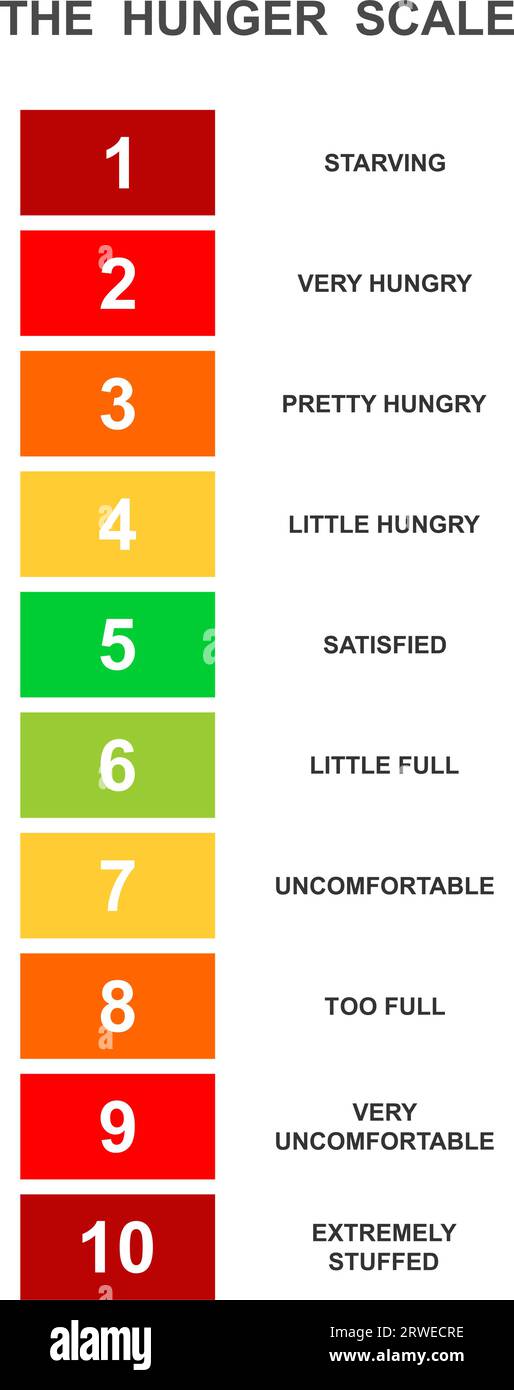 THE HUNGER SCALE

1 STARVING

2 VERY HUNGRY

3 PRETTY HUNGRY

4 LITTLE HUNGRY

5 SATISFIED

6 LITTLE FULL

7 UNCOMFORTABLE

8 TOO FULL

9 VERY UNCOMFORTABLE

10 EXTREMELY STUFFED

alamy

2RWECRE
www.alamy.com