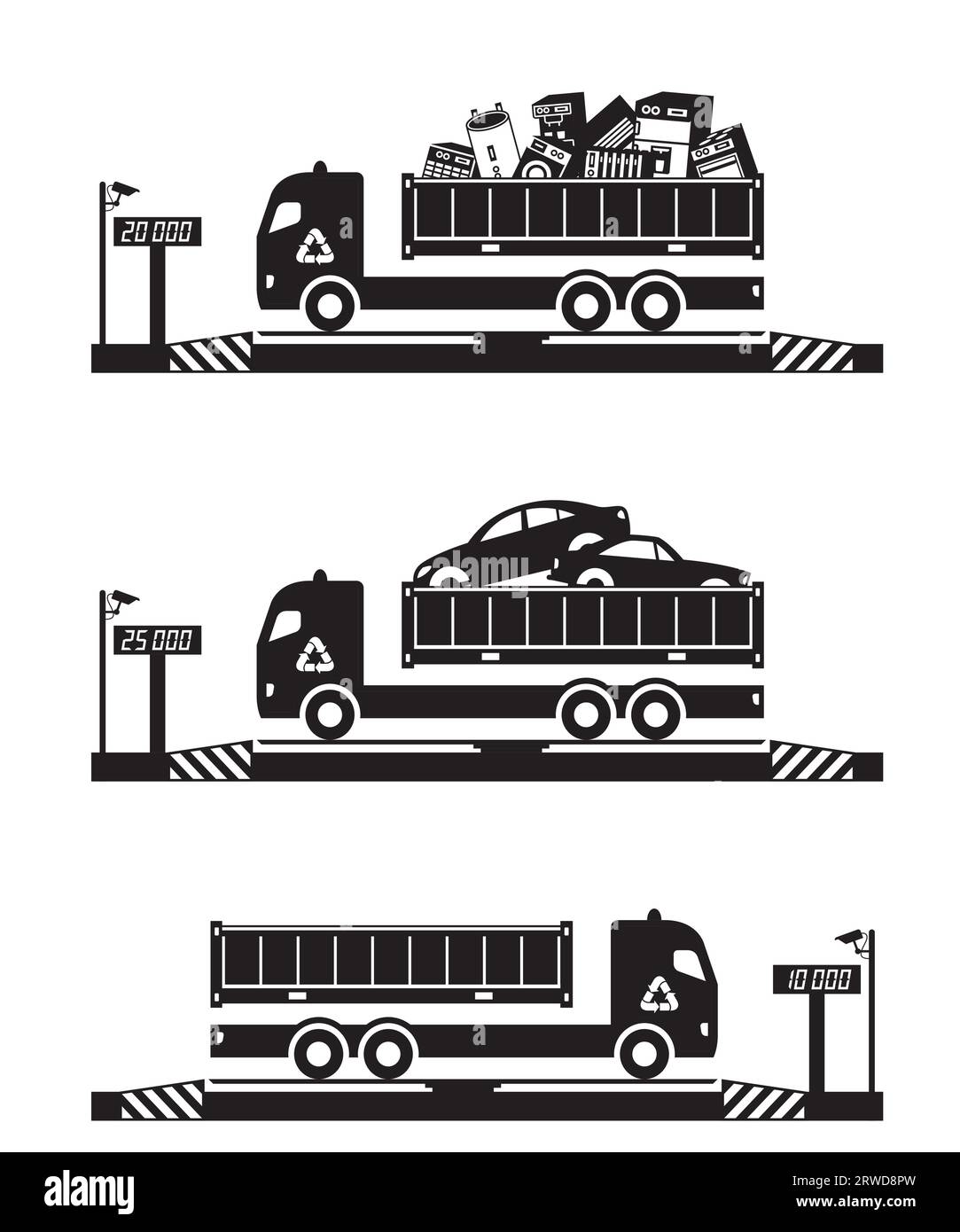 20 000

25 000

10 000

alamy

a alamy

Image ID: 2RWD8PW
www.alamy.com