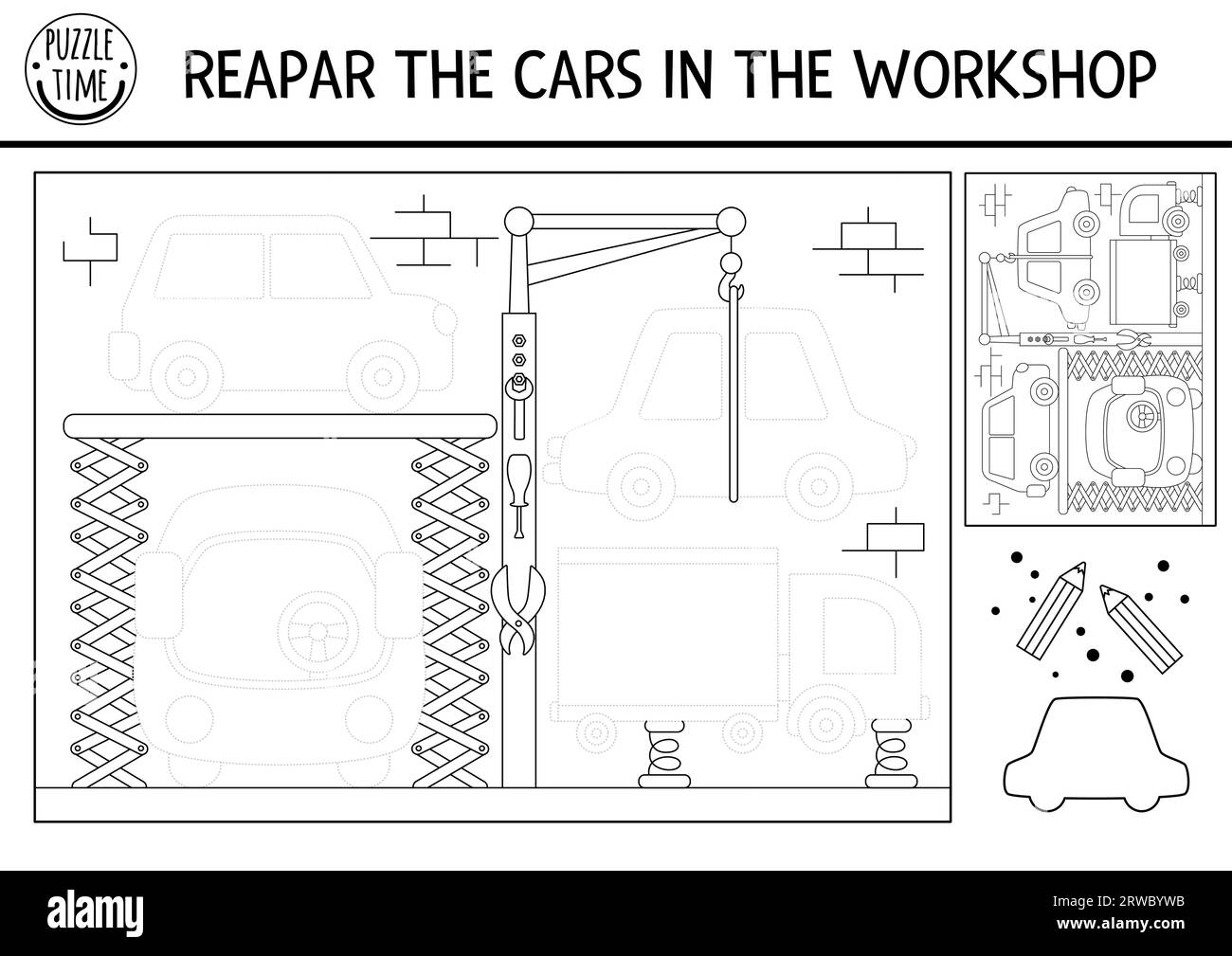 PUZZLE TIME

REAPAR THE CARS IN THE WORKSHOP

alamy

Image ID: 2RWBYWB
www.alamy.com