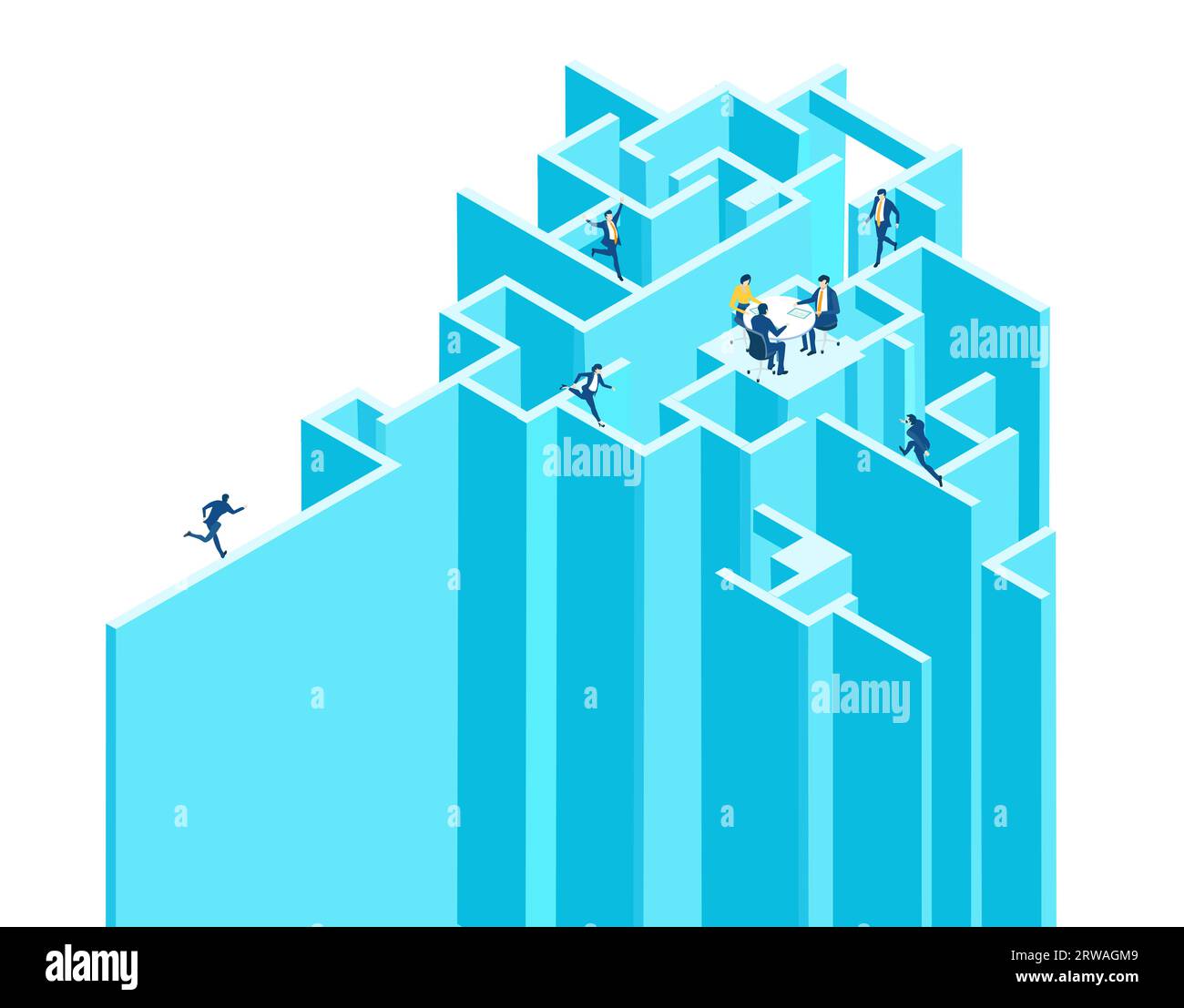 alamy
alamy
alamy
alamy

Image ID: 2RWAGM9
www.alamy.com