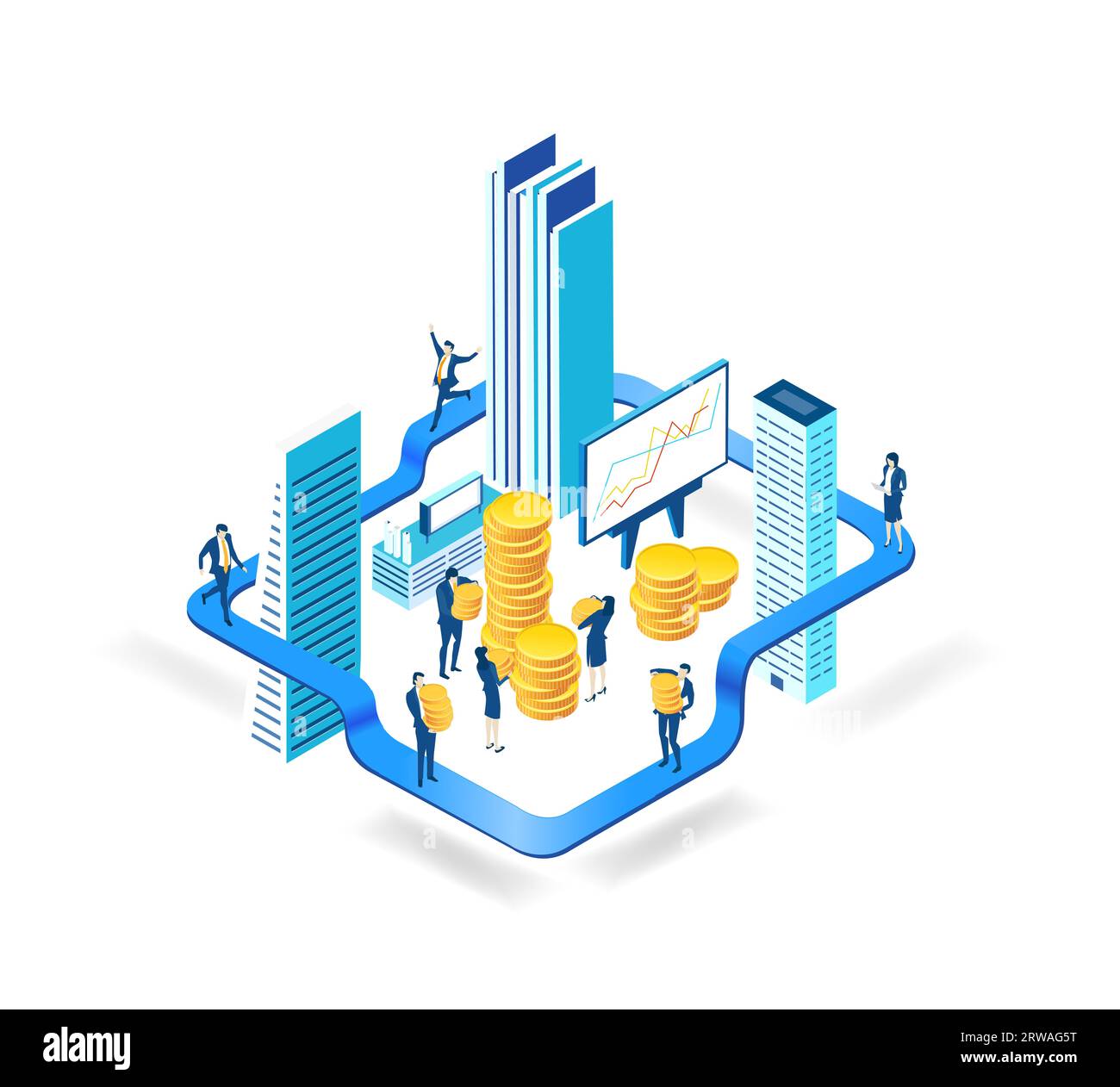 alamy

Image ID: 2RWAG5T
www.alamy.com