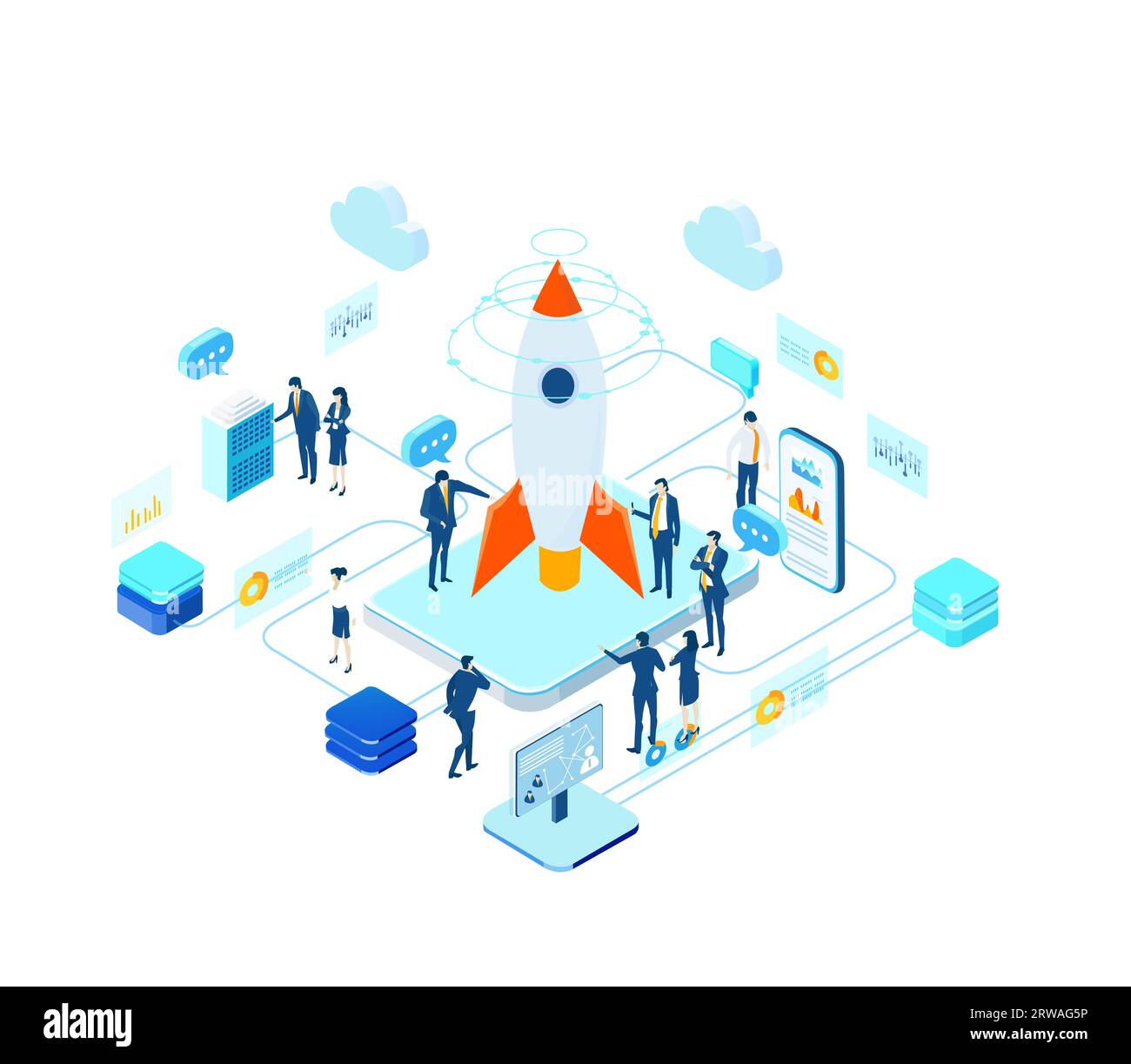 alamy

alamy

Image ID: 2RWAG5P
www.alamy.com