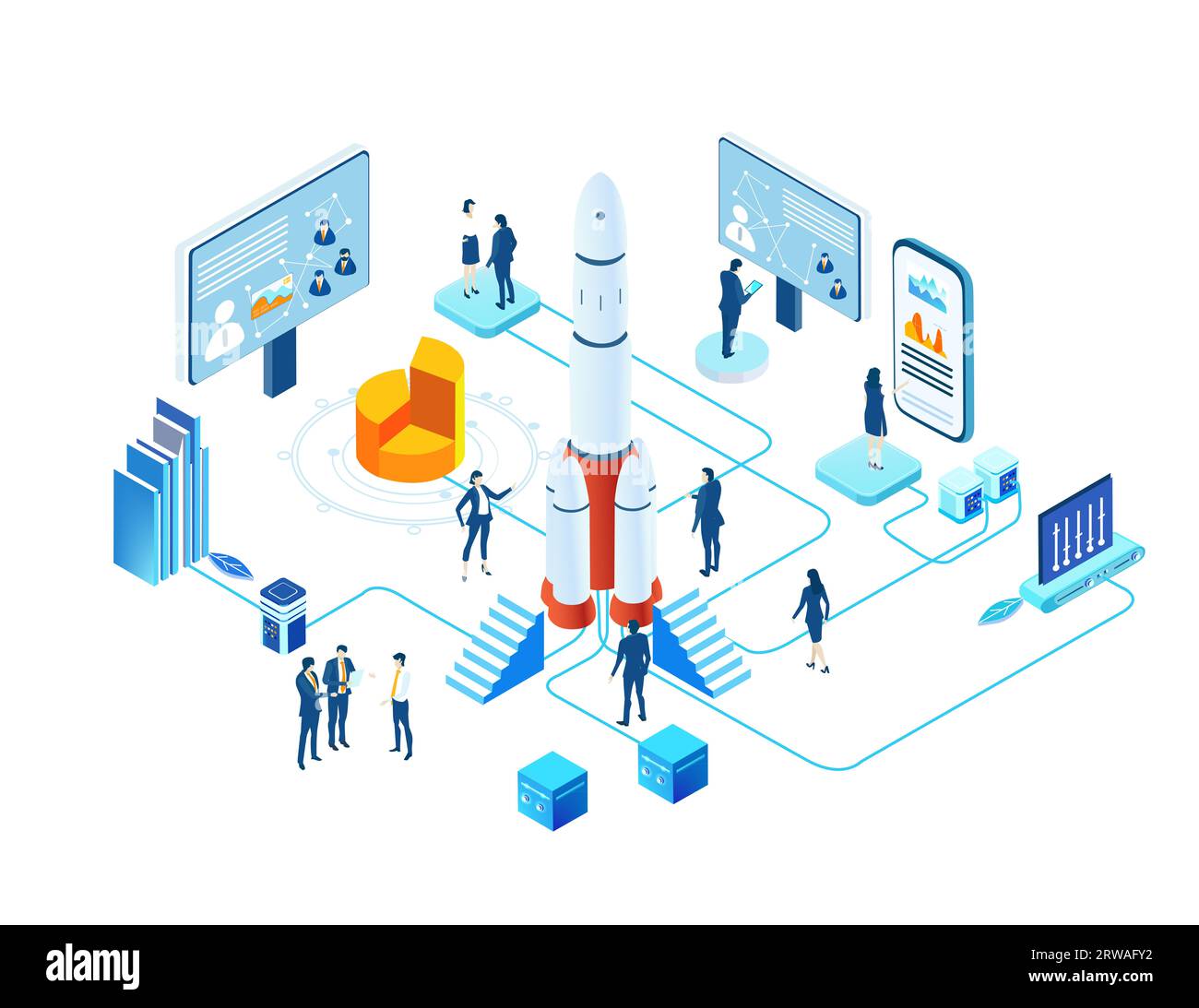 alamy

Image ID: 2RWAFY2
www.alamy.com