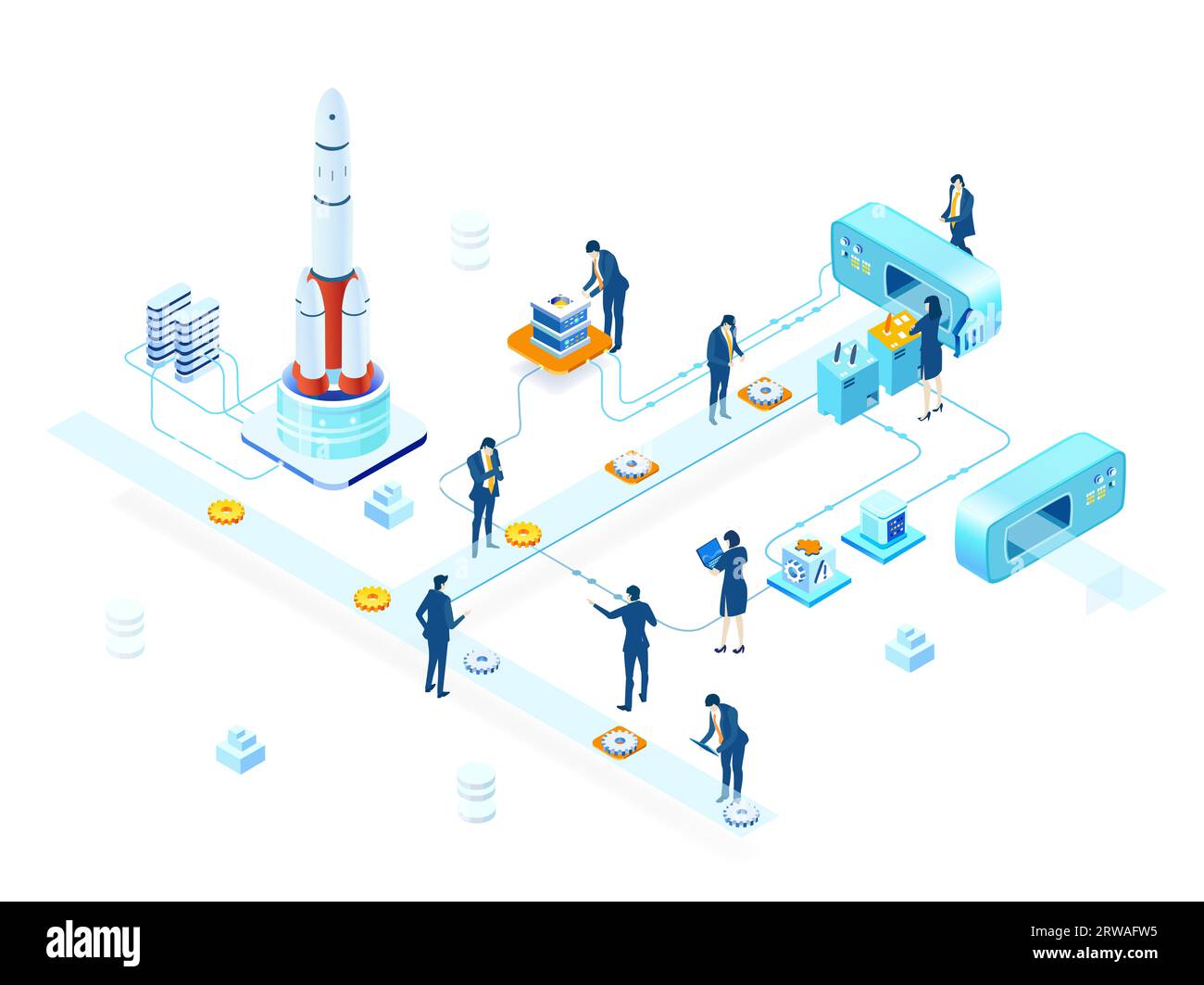 alamy

Image ID: 2RWAFW5
www.alamy.com