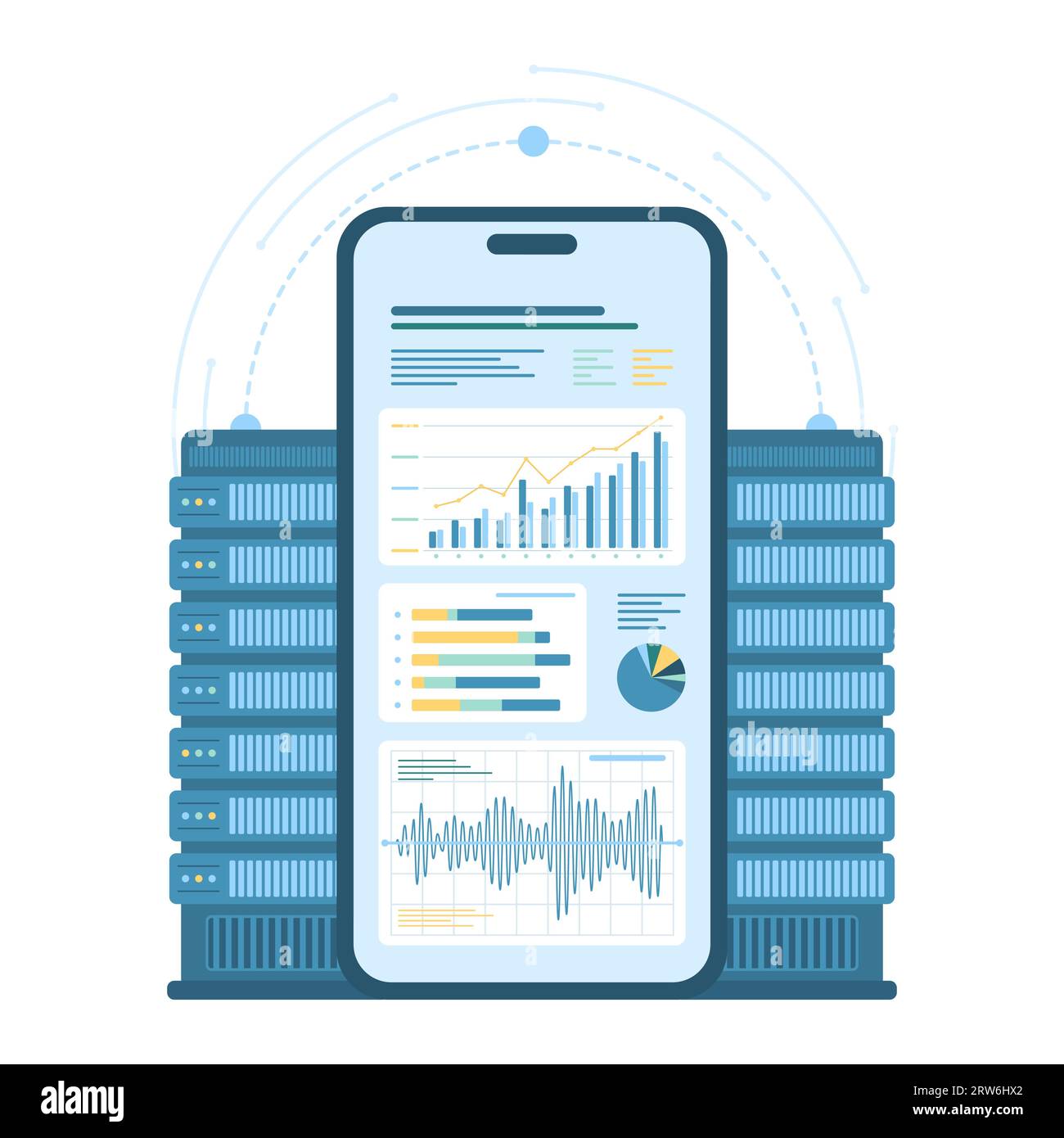 alamy

alamy

Image ID: 2RW6HX2
www.alamy.com