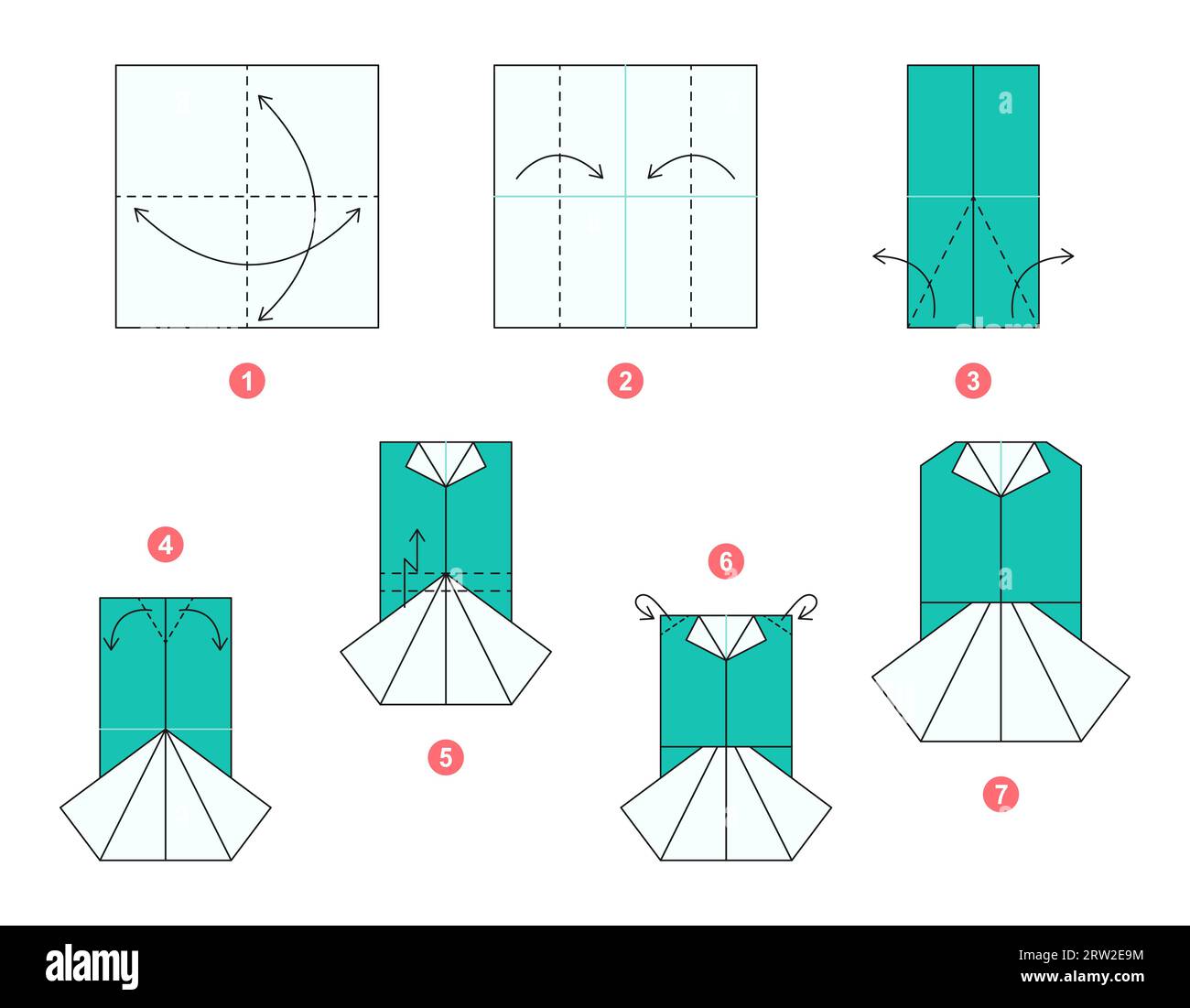 1

2

3

4

5

6

7

alamy

Image ID: 2RW2E9M
www.alamy.com