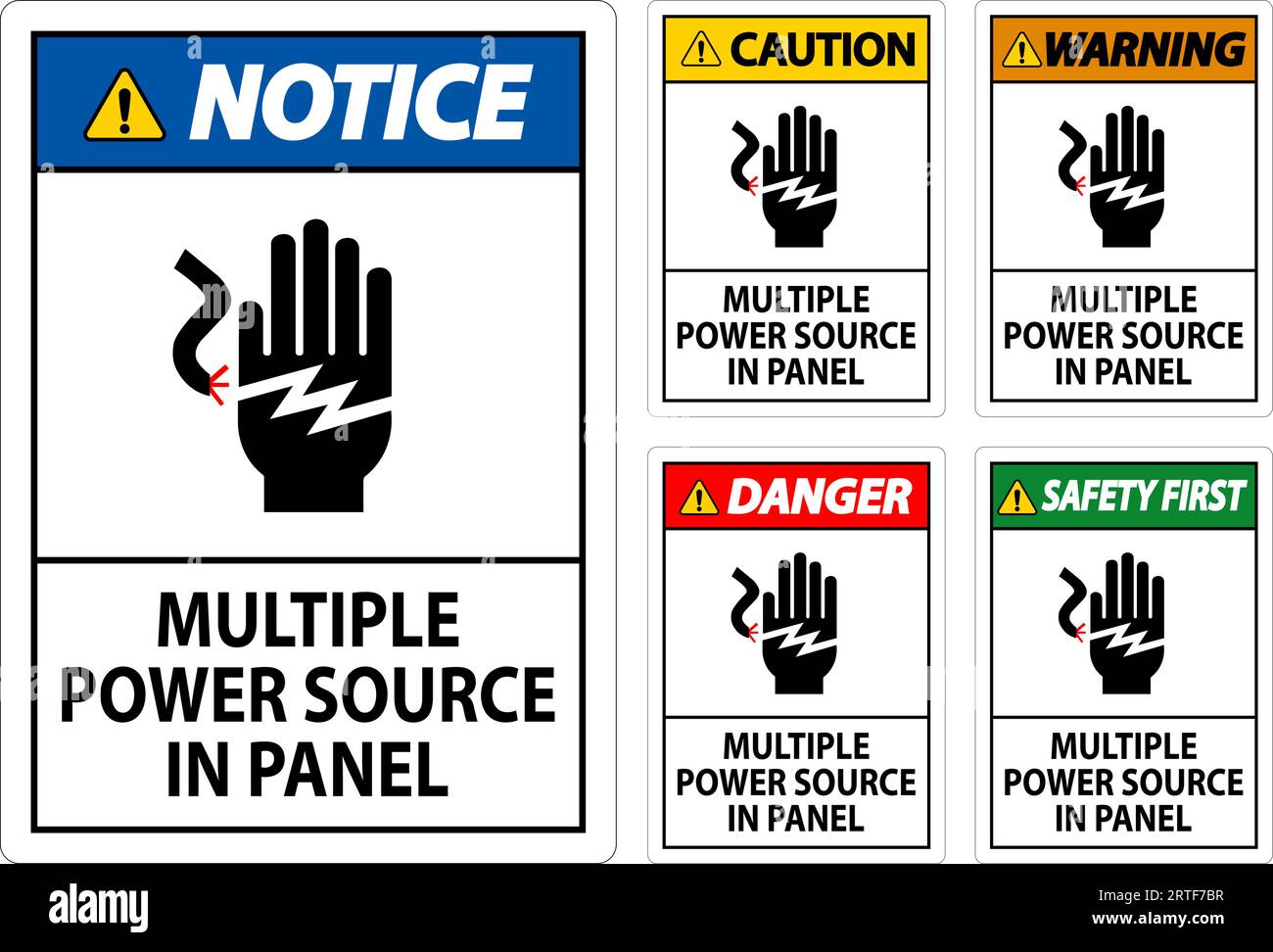 NOTICE

MULTIPLE POWER SOURCE IN PANEL

CAUTION

MULTIPLE POWER SOURCE IN PANEL

WARNING

MULTIPLE POWER SOURCE IN PANEL

DANGER

MULTIPLE POWER SOURCE IN PANEL

SAFETY FIRST

MULTIPLE POWER SOURCE IN PANEL

alamy

Image ID: 2RTF7BR
www.alamy.com