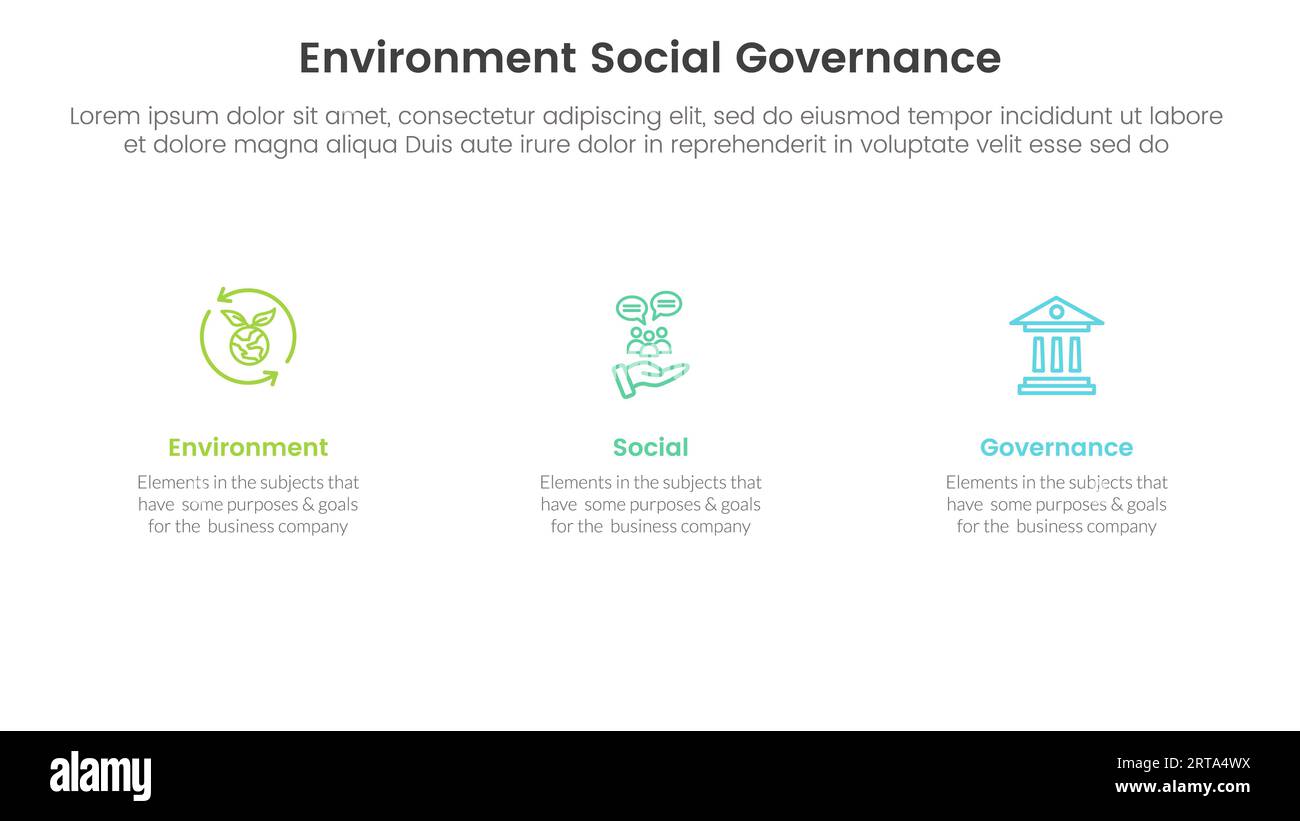 Environment Social Governance

Lorem ipsum dolor sit amet, consectetur adipiscing elit, sed do eiusmod tempor incididunt ut labore et dolore magna aliqua Duis aute irure dolor in reprehenderit in voluptate velit esse sed do

Environment

Elements in the subjects that have some purposes & goals for the business company

Social

Elements in the subjects that have some purposes & goals for the business company

Governance

Elements in the subjects that have some purposes & goals for the business company

alamy

Image ID: 2RTA4WX
www.alamy.com