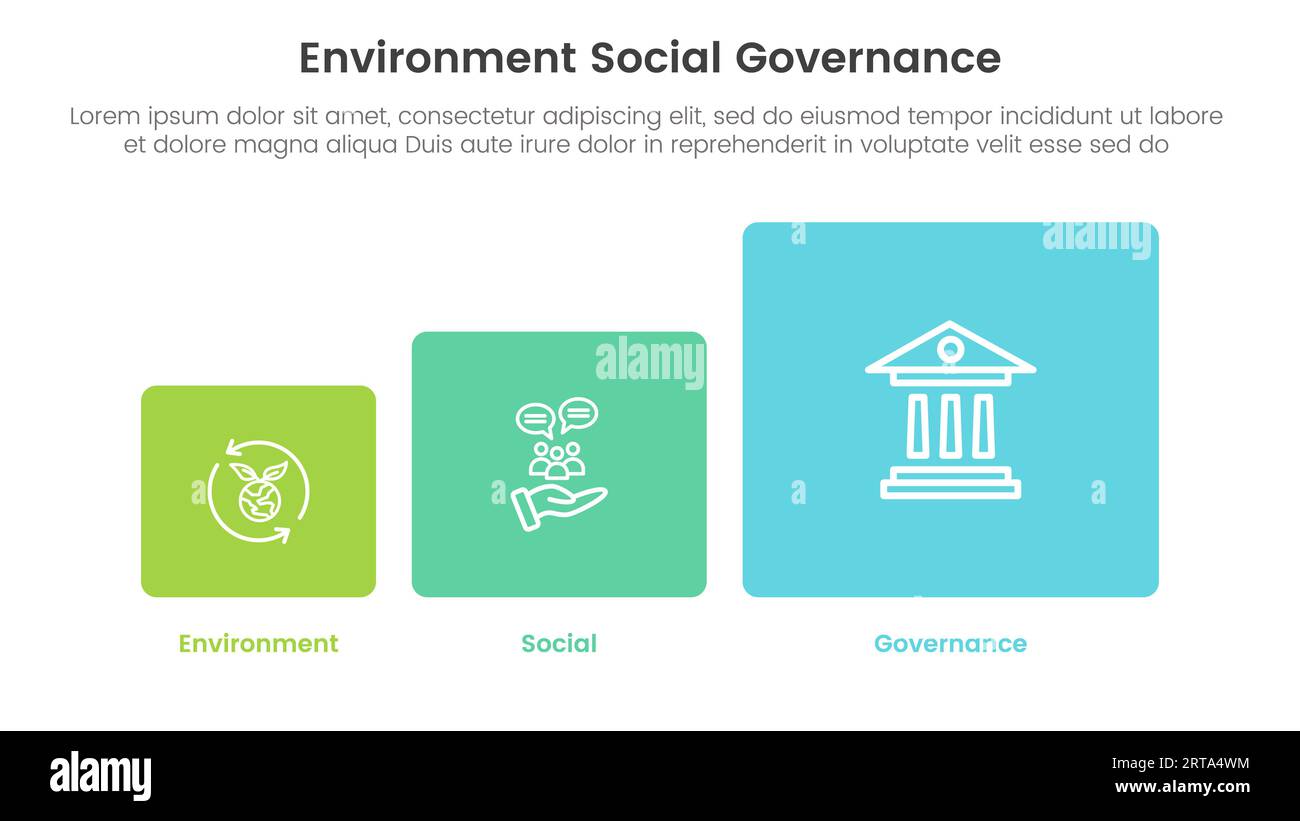 Environment Social Governance

Lorem ipsum dolor sit amet, consectetur adipiscing elit, sed do eiusmod tempor incididunt ut labore et dolore magna aliqua Duis aute irure dolor in reprehenderit in voluptate velit esse sed do

alamy

alamy

Environment

Social

Governance

alamy

Image ID: 2RTA4WM
www.alamy.com