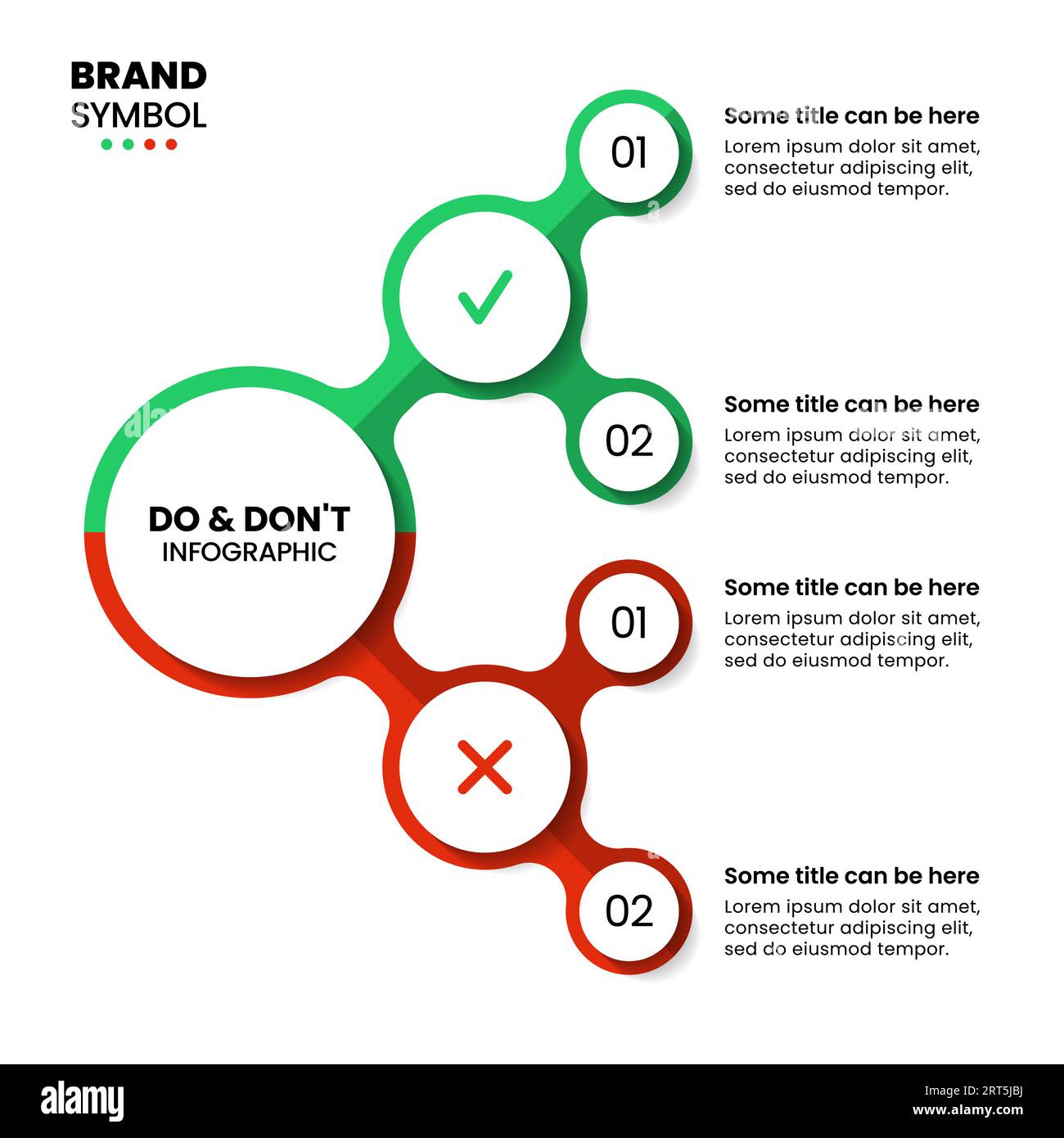 BRAND
SYMBOL

DO & DON'T
INFOGRAPHIC

01

Some title can be here
Lorem ipsum dolor sit amet, consectetur adipiscing elit, sed do eiusmod tempor.

02

Some title can be here
Lorem ipsum dolor sit amet, consectetur adipiscing elit, sed do eiusmod tempor.

01

Some title can be here
Lorem ipsum dolor sit amet, consectetur adipiscing elit, sed do eiusmod tempor.

02

Some title can be here
Lorem ipsum dolor sit amet, consectetur adipiscing elit, sed do eiusmod tempor.

alamy

Image ID: 2RT5JBJ
www.alamy.com