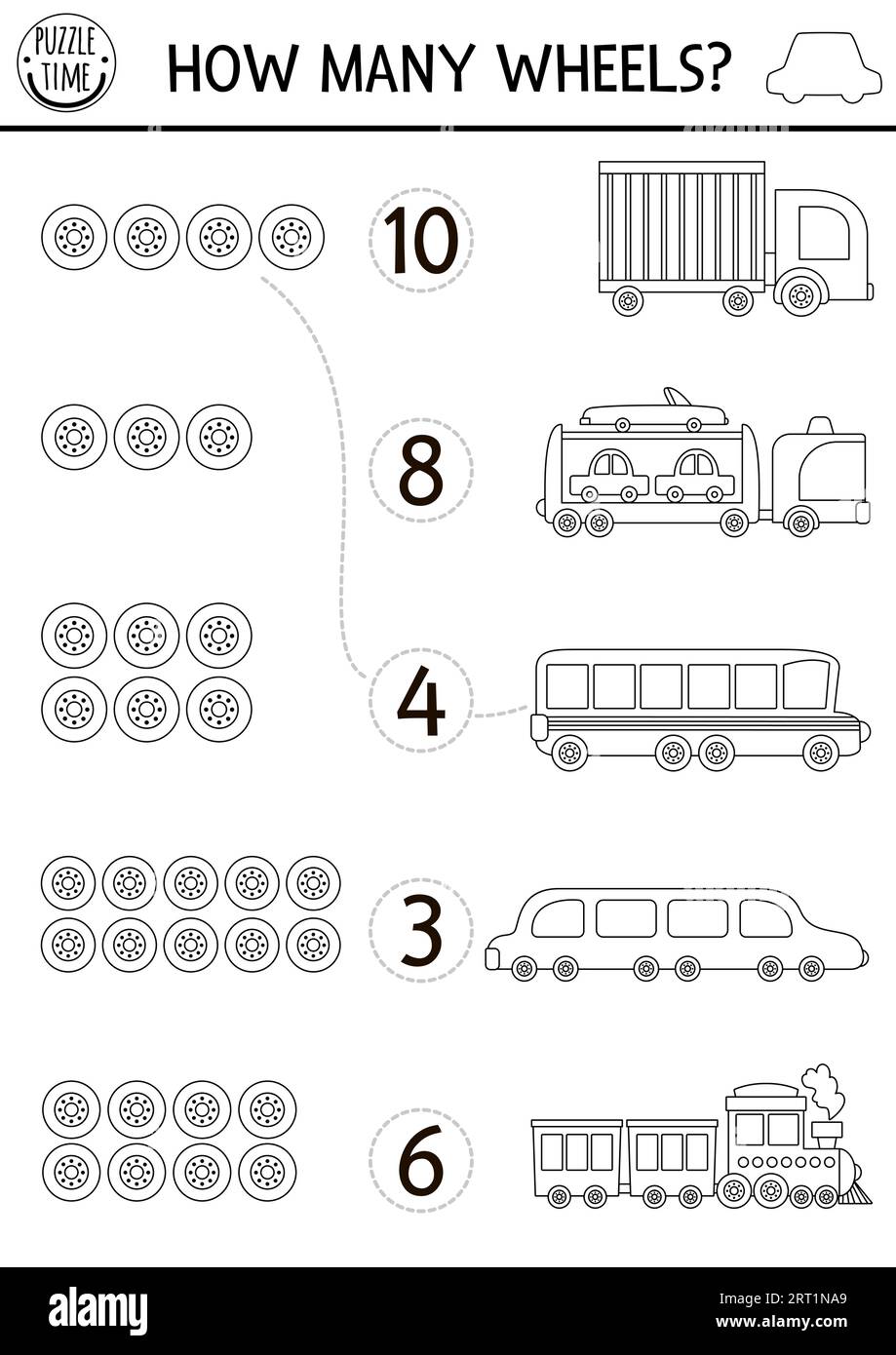 PUZZLE TIME

HOW MANY WHEELS?

10

8

4

3

6

alamy

Image ID: 2RT1NA9
www.alamy.com