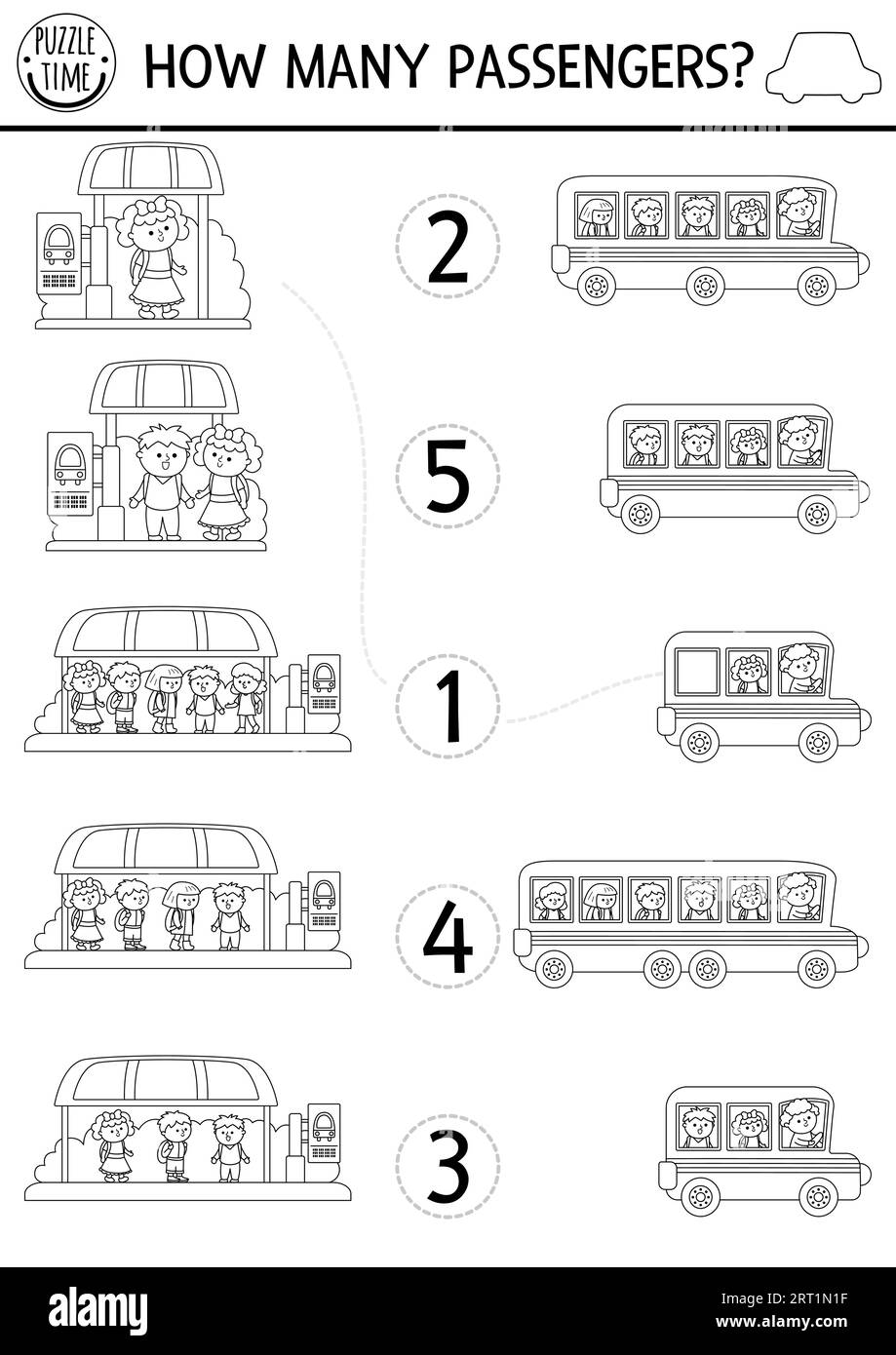 PUZZLE TIME

HOW MANY PASSENGERS?

2

5

1

4

3

alamy

Image ID: 2RT1N1F
www.alamy.com