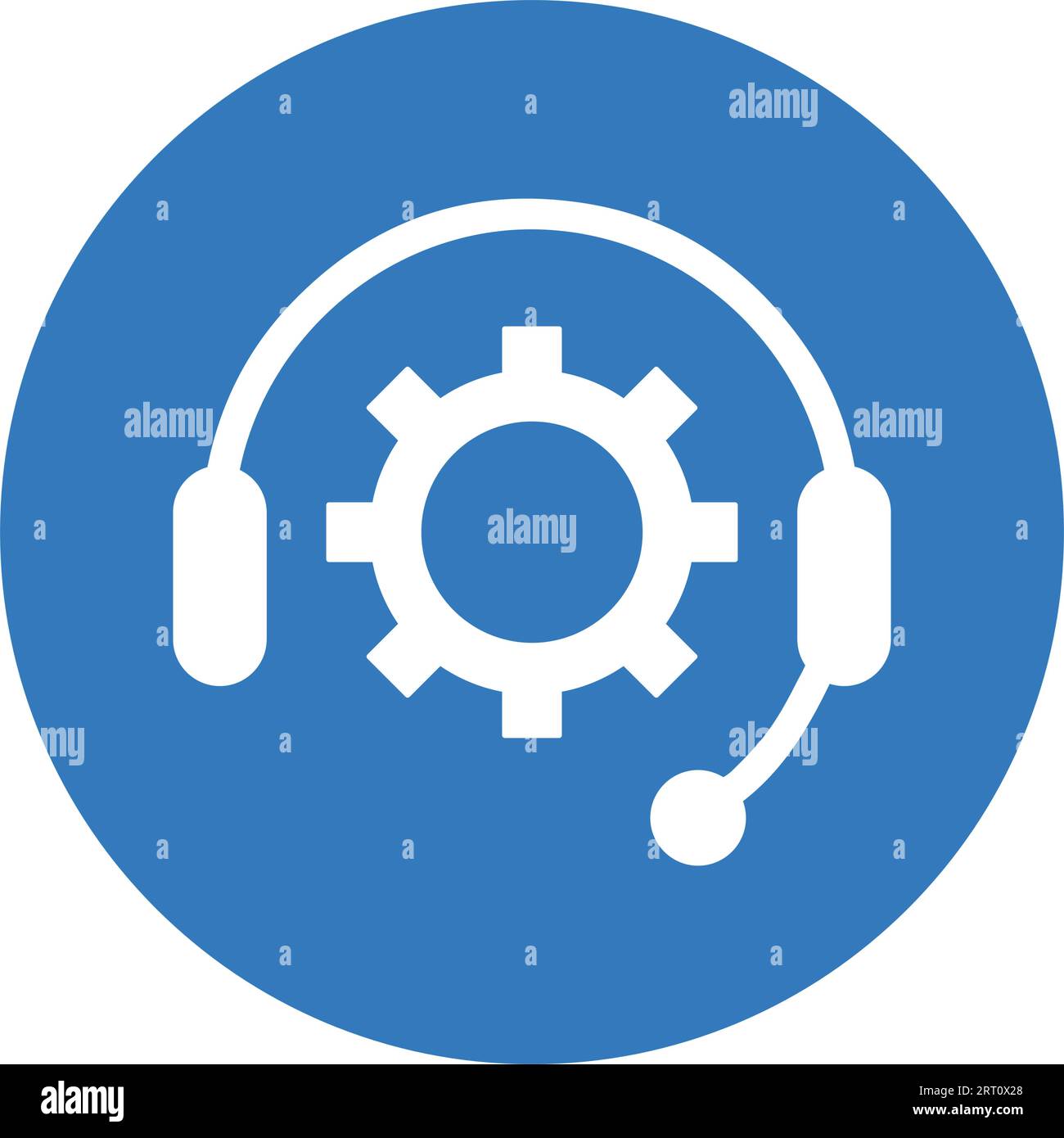 alamy

alamy

alamy

alamy

alamy

alamy

Image ID: 2RT0X28
www.alamy.com