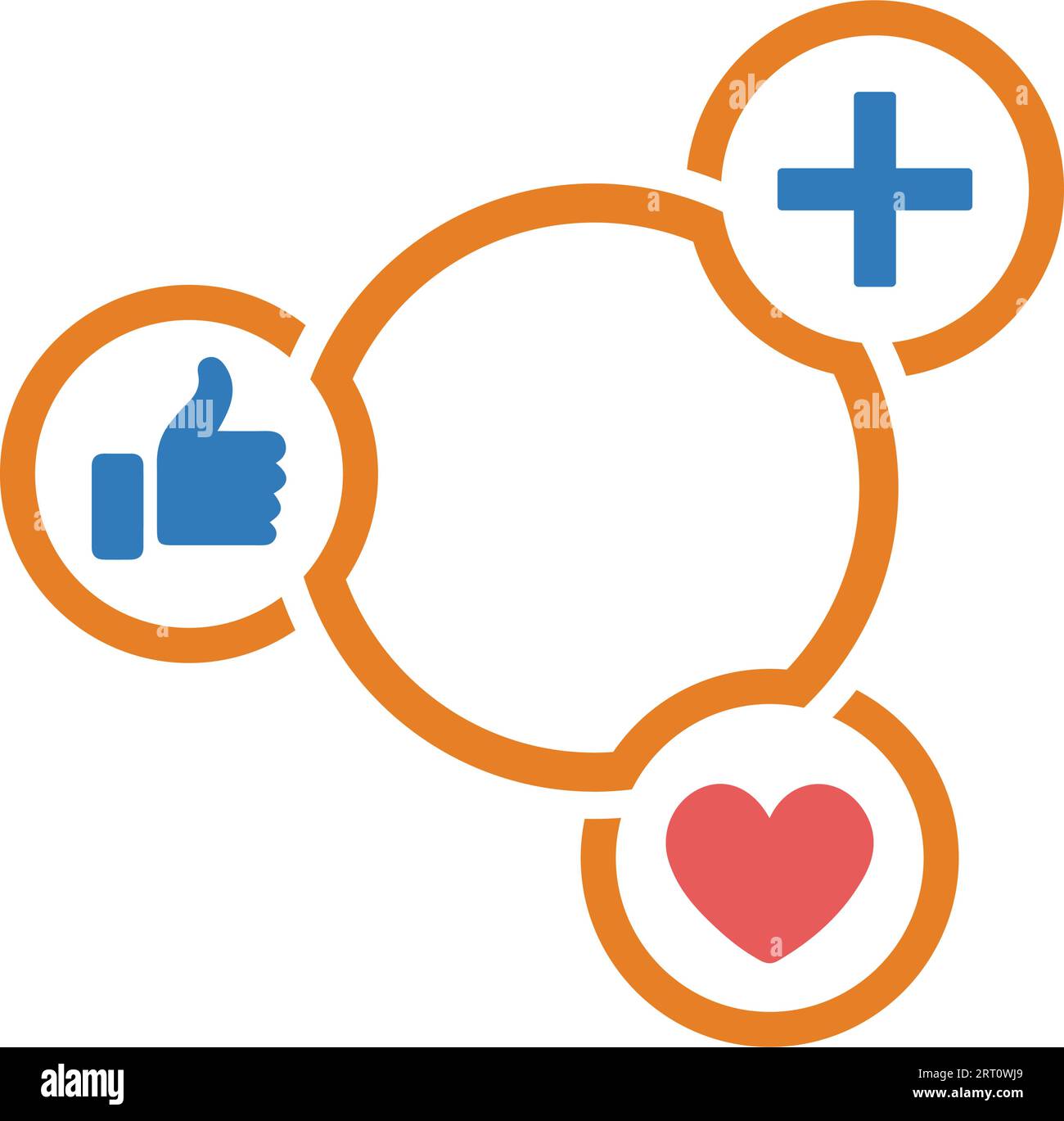 alamy

Image ID: 2RT0WJ9
www.alamy.com