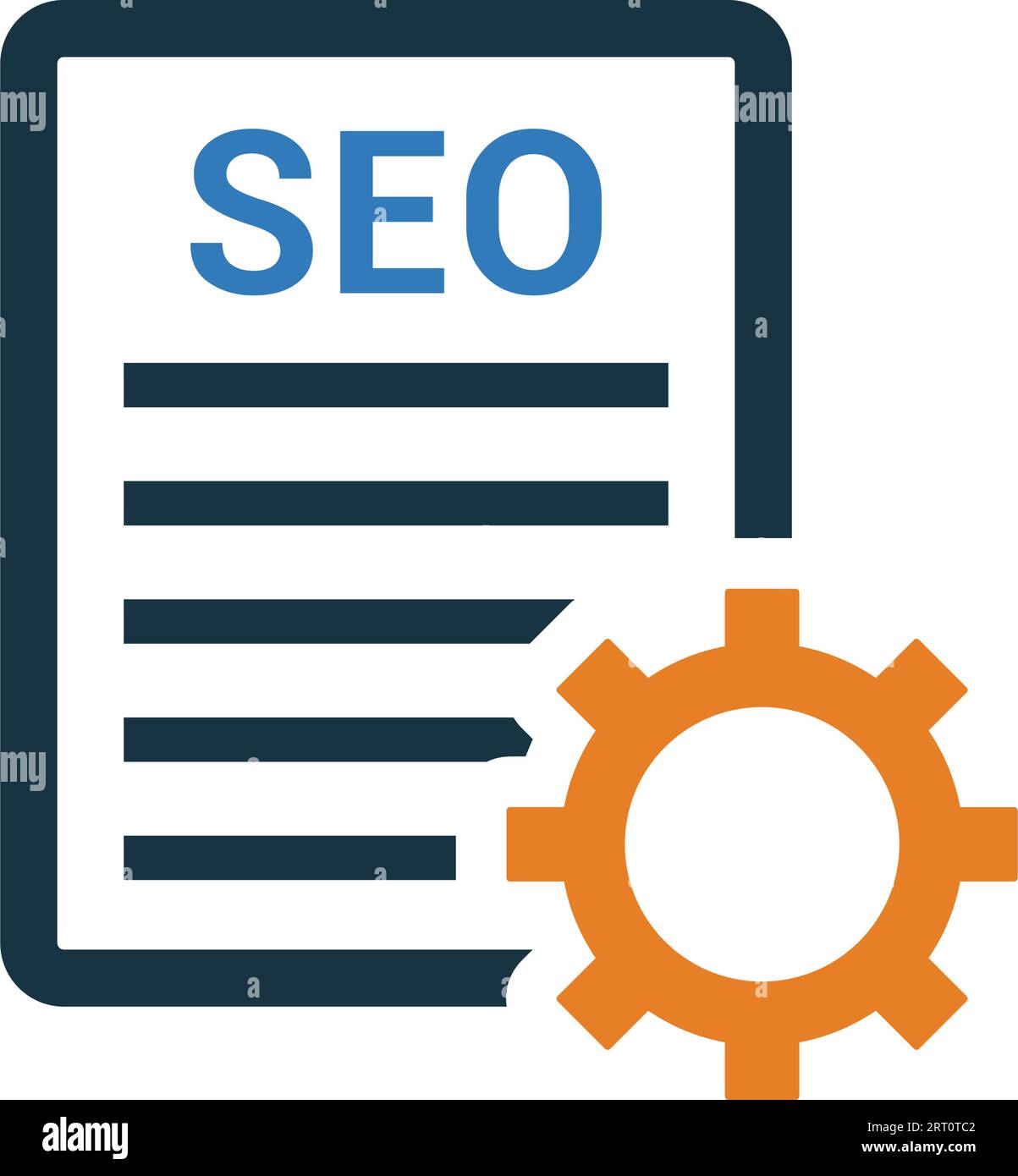 SEO

alamy

Image ID: 2RT0TC2
www.alamy.com