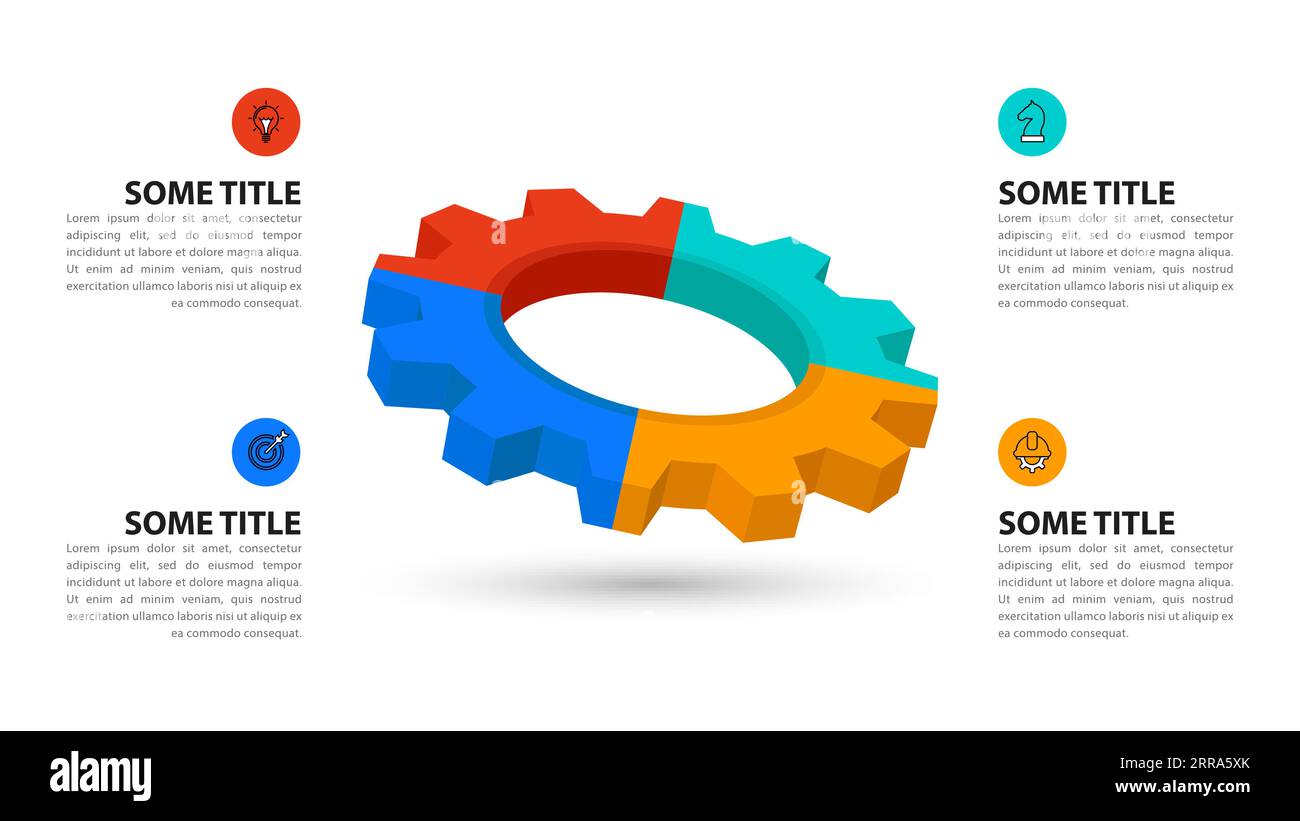 SOME TITLE

Lorem ipsum dolor sit amet, consectetur adipiscing elit, sed do eiusmod tempor incididunt ut labore et dolore magna aliqua. Ut enim ad minim veniam, quis nostrud exercitation ullamco laboris nisi ut aliquip ex ea commodo consequat.

SOME TITLE

Lorem ipsum dolor sit amet, consectetur adipiscing elit, sed do eiusmod tempor incididunt ut labore et dolore magna aliqua. Ut enim ad minim veniam, quis nostrud exercitation ullamco laboris nisi ut aliquip ex ea commodo consequat.

SOME TITLE

Lorem ipsum dolor sit amet, consectetur adipiscing elit, sed do eiusmod tempor incididunt ut labore et dolore magna aliqua. Ut enim ad minim veniam, quis nostrud exercitation ullamco laboris nisi ut aliquip ex ea commodo consequat.

SOME TITLE

Lorem ipsum dolor sit amet, consectetur adipiscing elit, sed do eiusmod tempor incididunt ut labore et dolore magna aliqua. Ut enim ad minim veniam, quis nostrud exercitation ullamco laboris nisi ut aliquip ex ea commodo consequat.

alamy

2RRA5XK
www.alamy.com