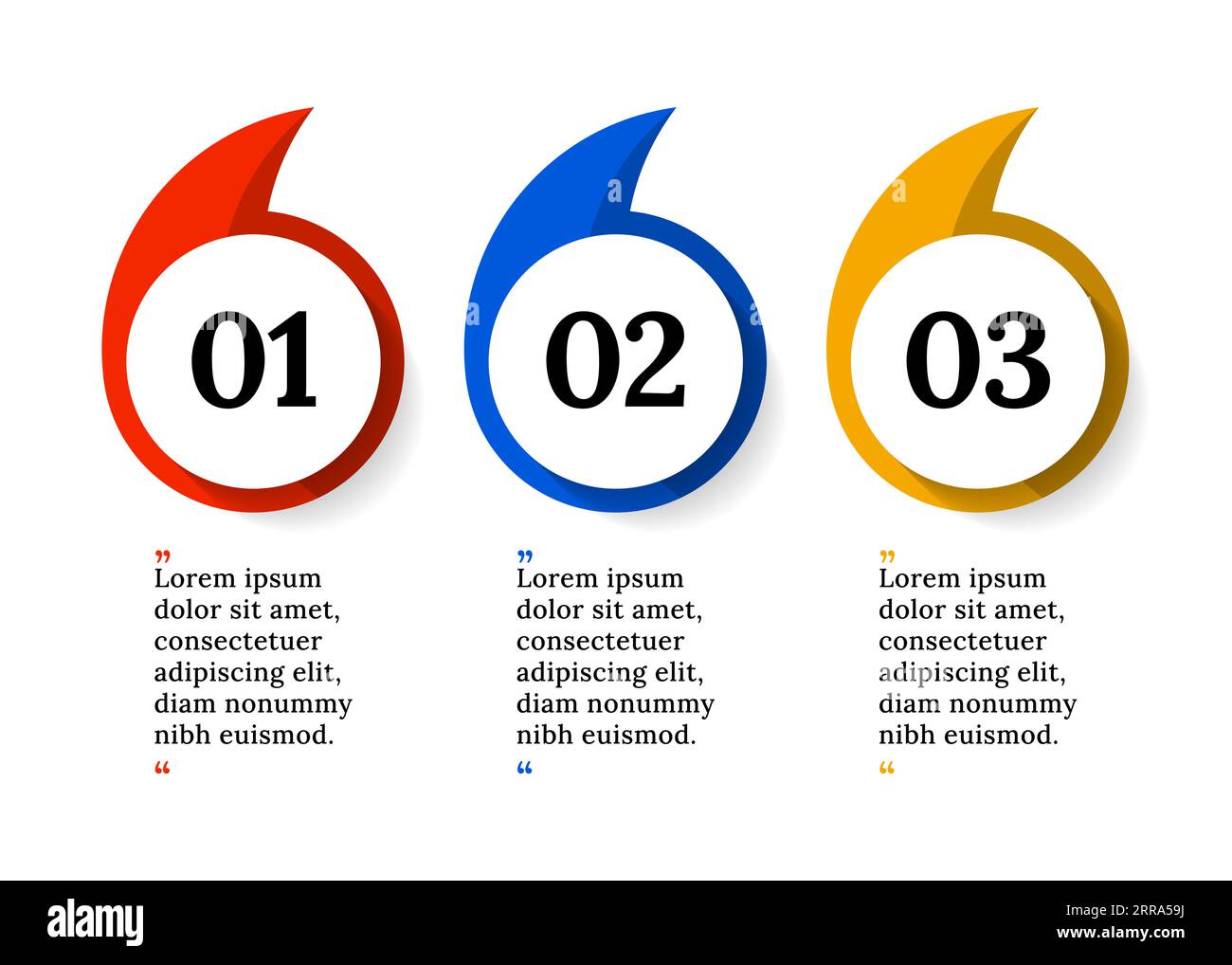 01

02

03

”
Lorem ipsum dolor sit amet, consectetuer adipiscing elit, diam nonummy nibh euismod.
“

”
Lorem ipsum dolor sit amet, consectetuer adipiscing elit, diam nonummy nibh euismod.
“

”
Lorem ipsum dolor sit amet, consectetuer adipiscing elit, diam nonummy nibh euismod.
“

alamy

Image ID: 2RRA59J
www.alamy.com