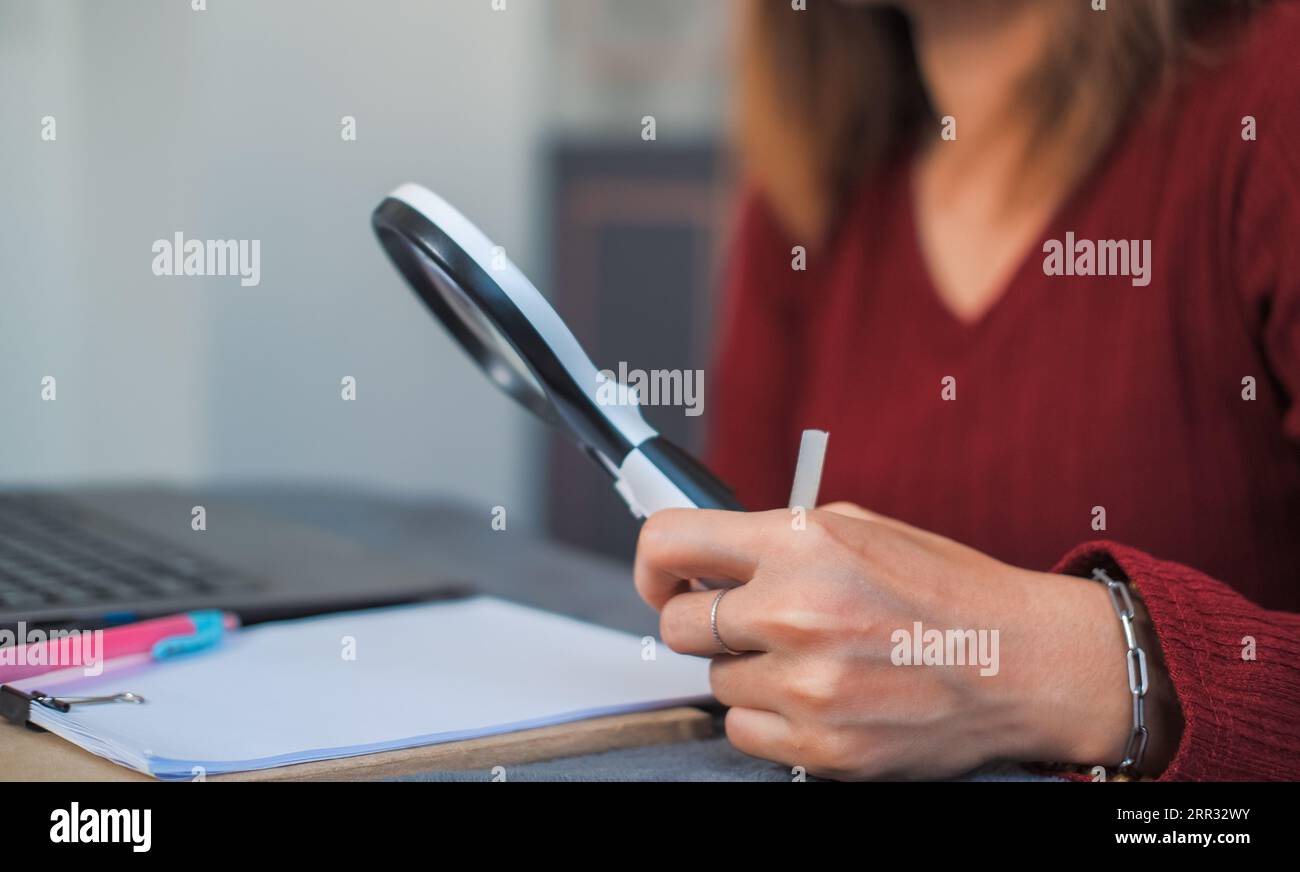 alamy
alamy
alamy
alamy
alamy
alamy
2RR32WY