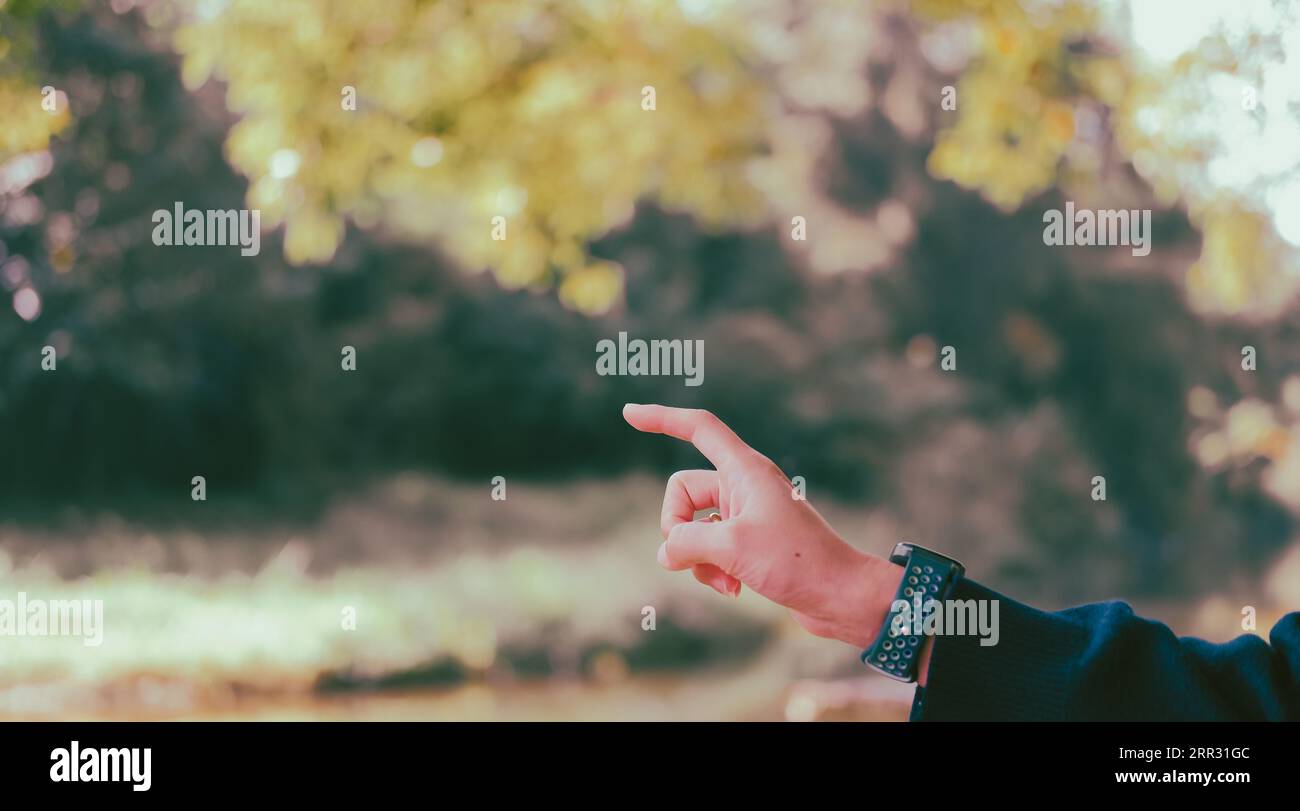 alamy alamy alamy alamy alamy

alamy

Image ID: 2RR31GC
www.alamy.com