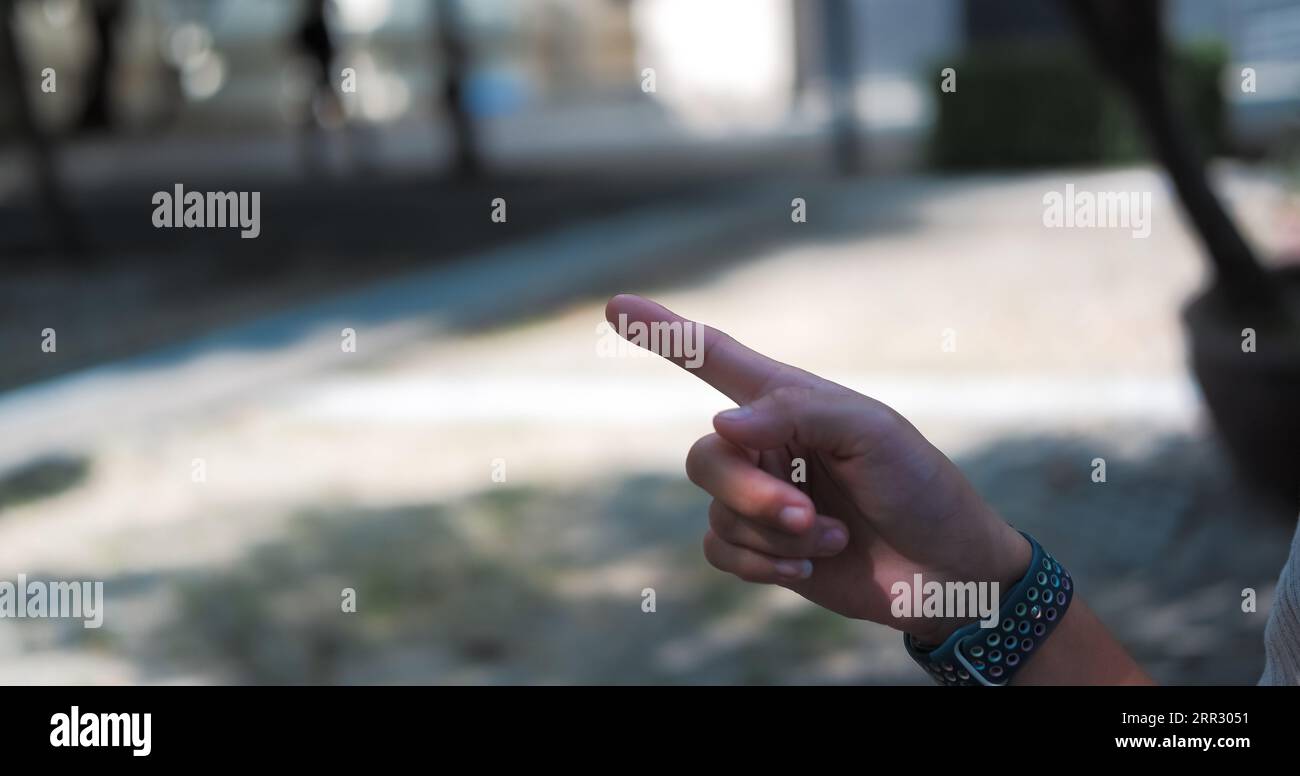 alamy
alamy
alamy
alamy
alamy

alamy
Image ID: 2RR3051
www.alamy.com