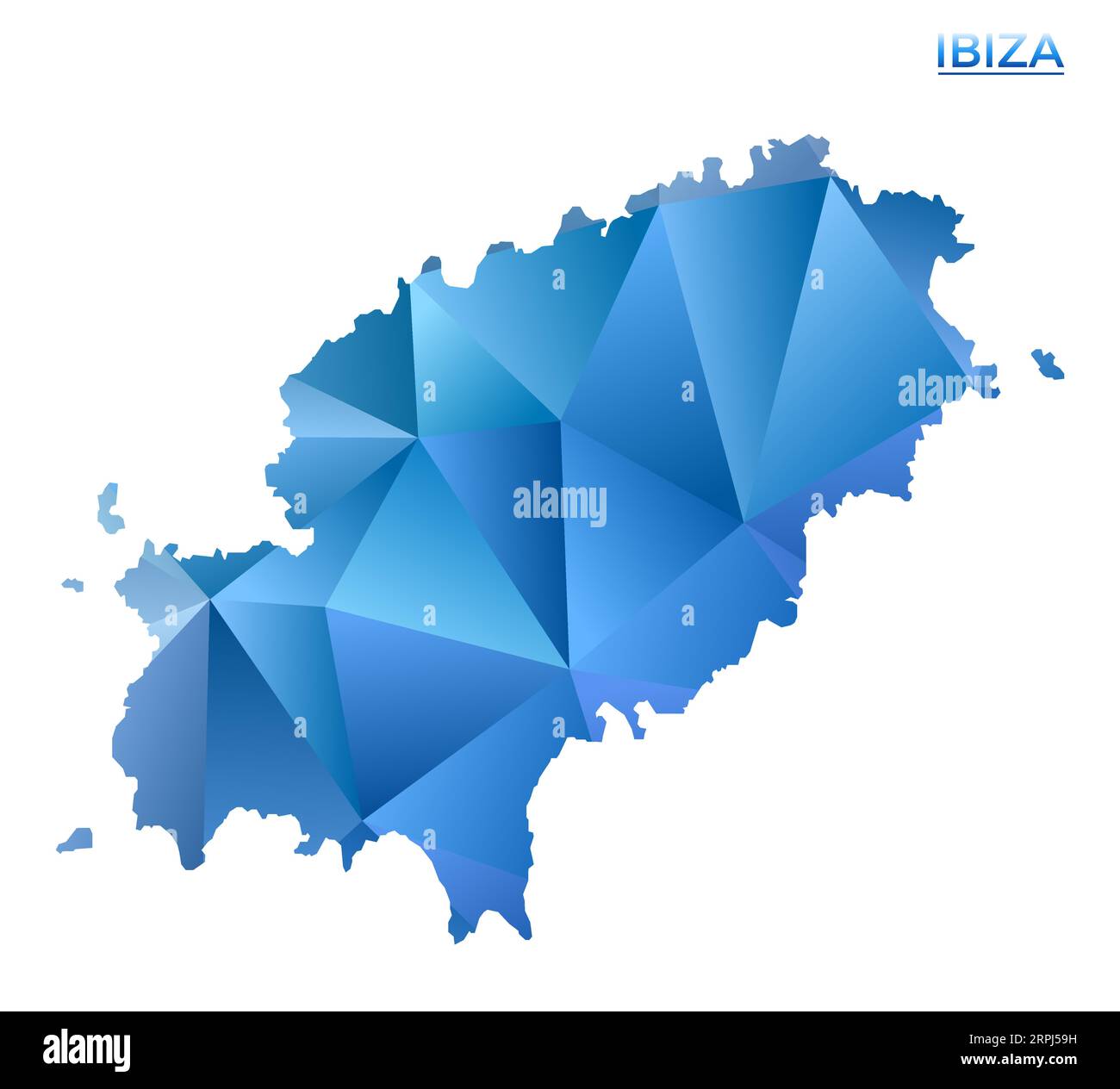 IBIZA

alamy

alamy

alamy

Image ID: 2RPJ59H
www.alamy.com