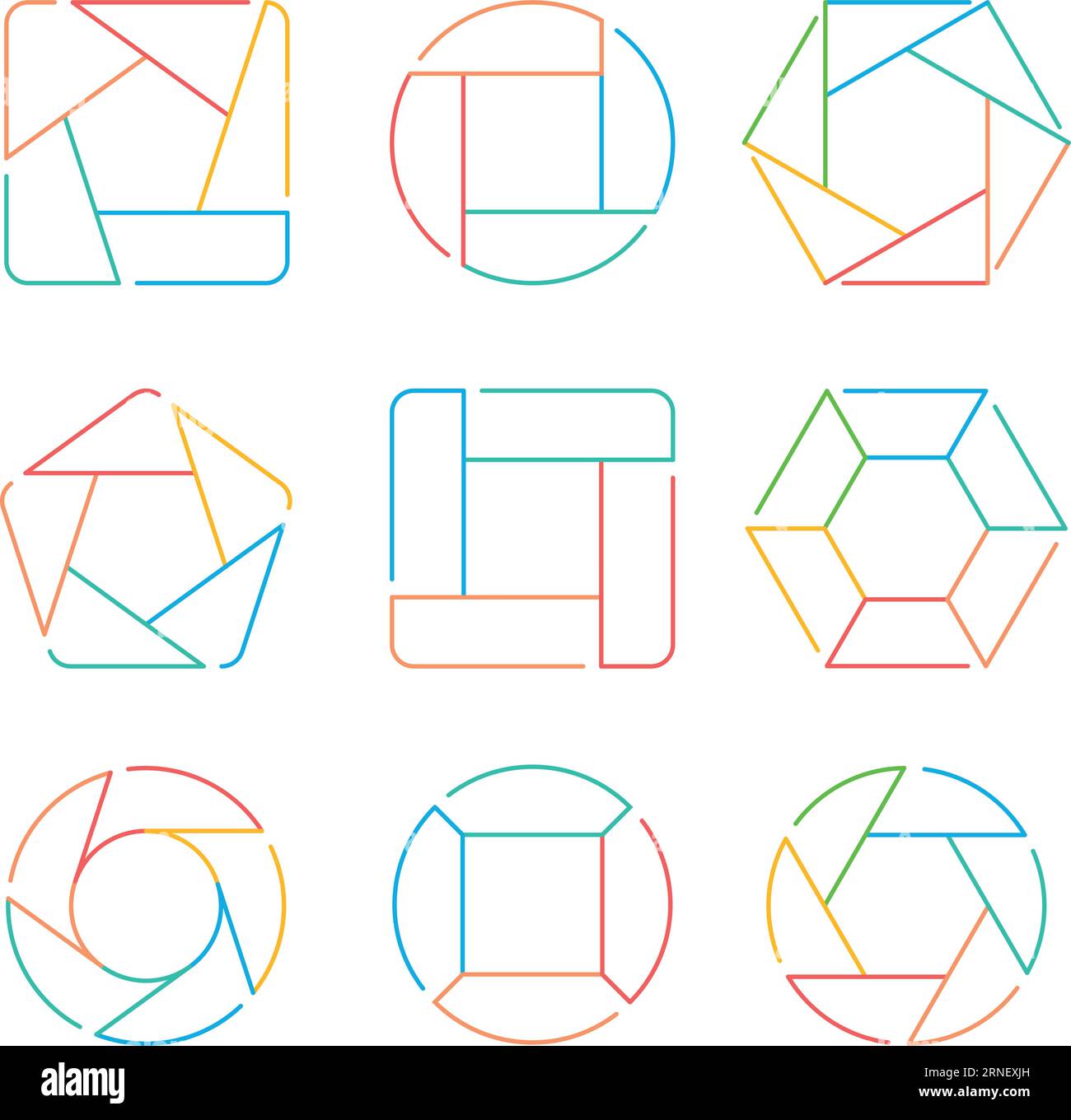 alamy

Image ID: 2RNEXJH
www.alamy.com