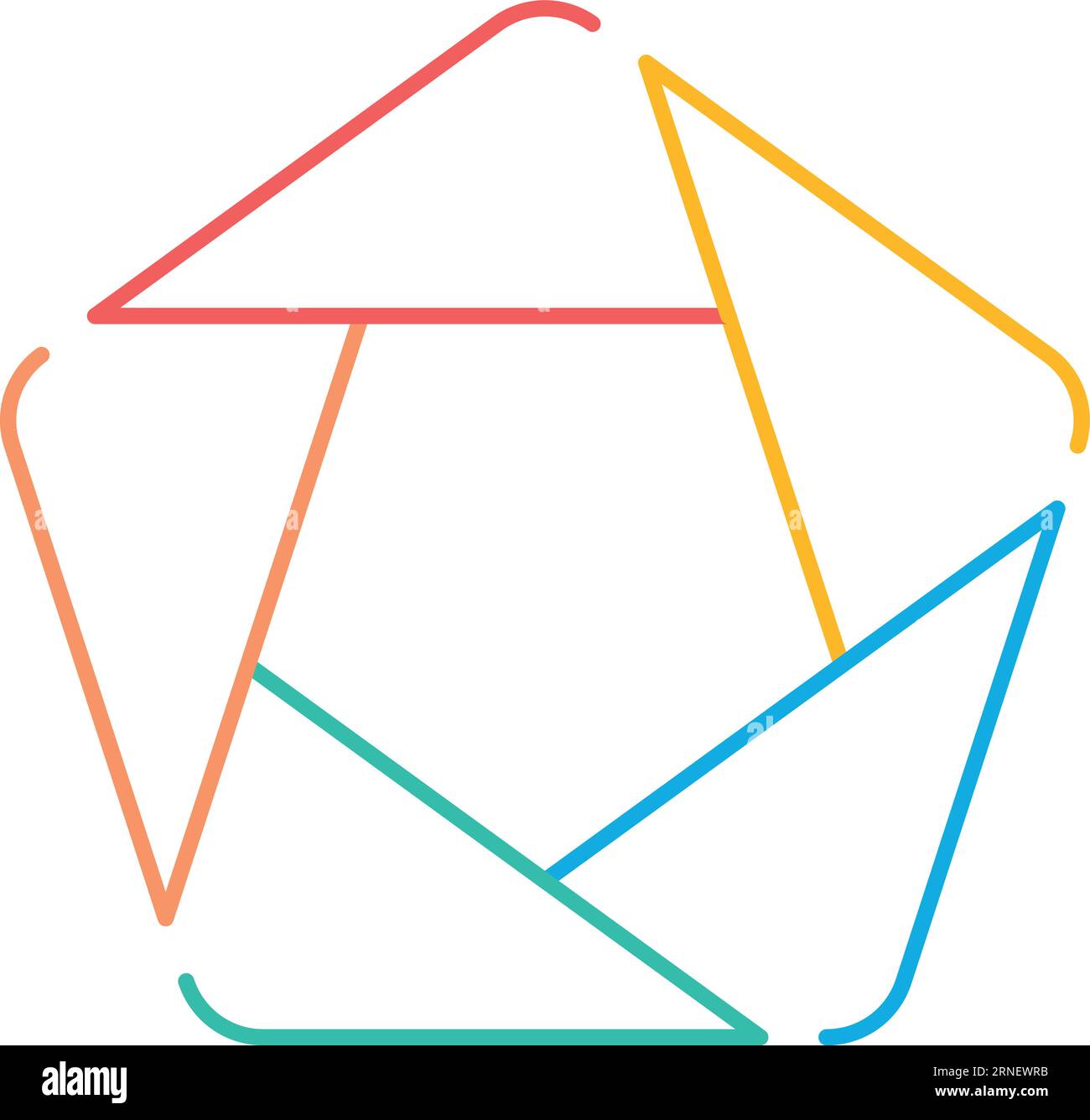 alamy

Image ID: 2RNEWRB
www.alamy.com