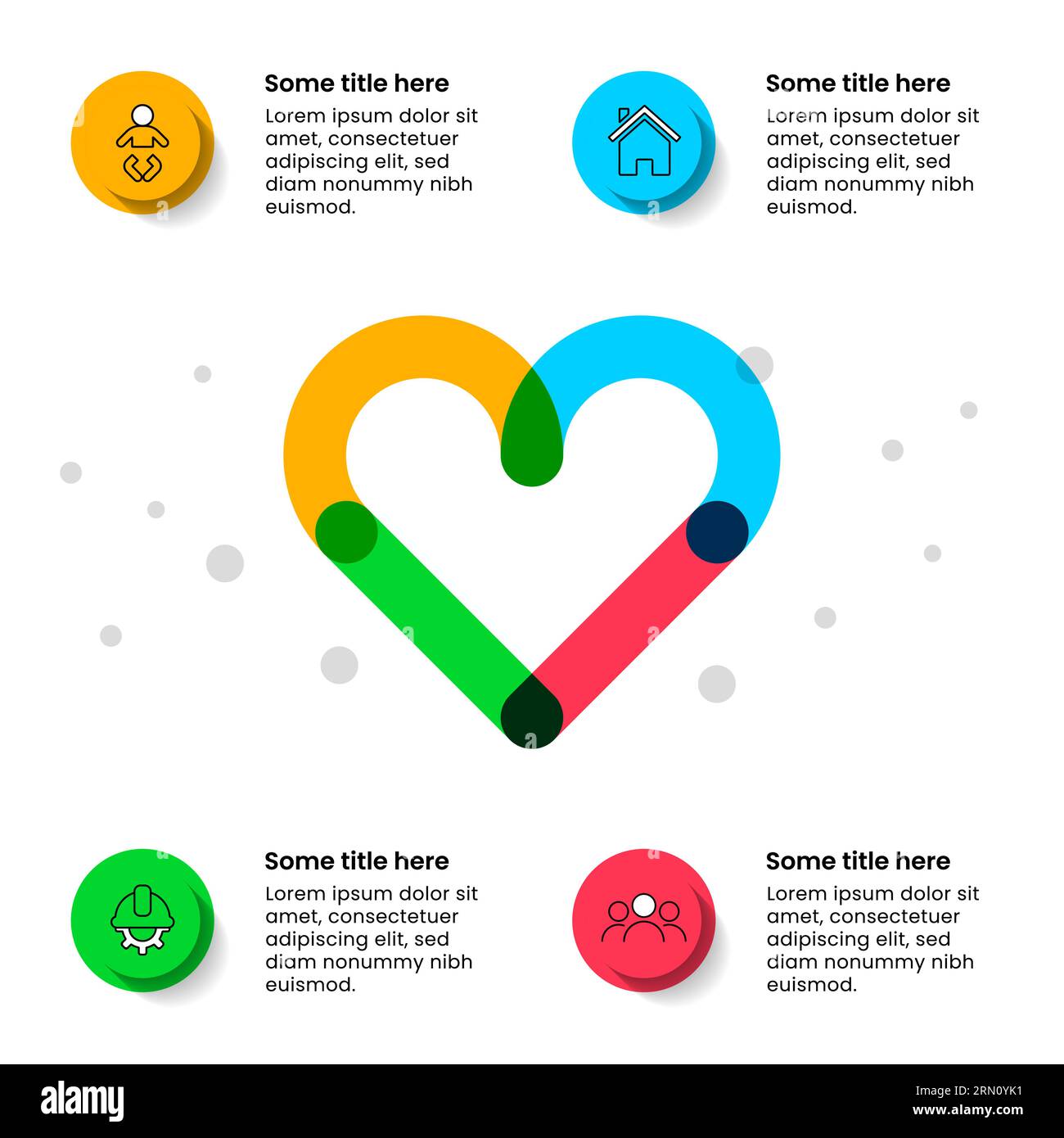 Some title here
Lorem ipsum dolor sit amet, consectetuer adipiscing elit, sed diam nonummy nibh euismod.

Some title here
Lorem ipsum dolor sit amet, consectetuer adipiscing elit, sed diam nonummy nibh euismod.

Some title here
Lorem ipsum dolor sit amet, consectetuer adipiscing elit, sed diam nonummy nibh euismod.

Some title here
Lorem ipsum dolor sit amet, consectetuer adipiscing elit, sed diam nonummy nibh euismod.

alamy

Image ID: 2RN0YK1
www.alamy.com