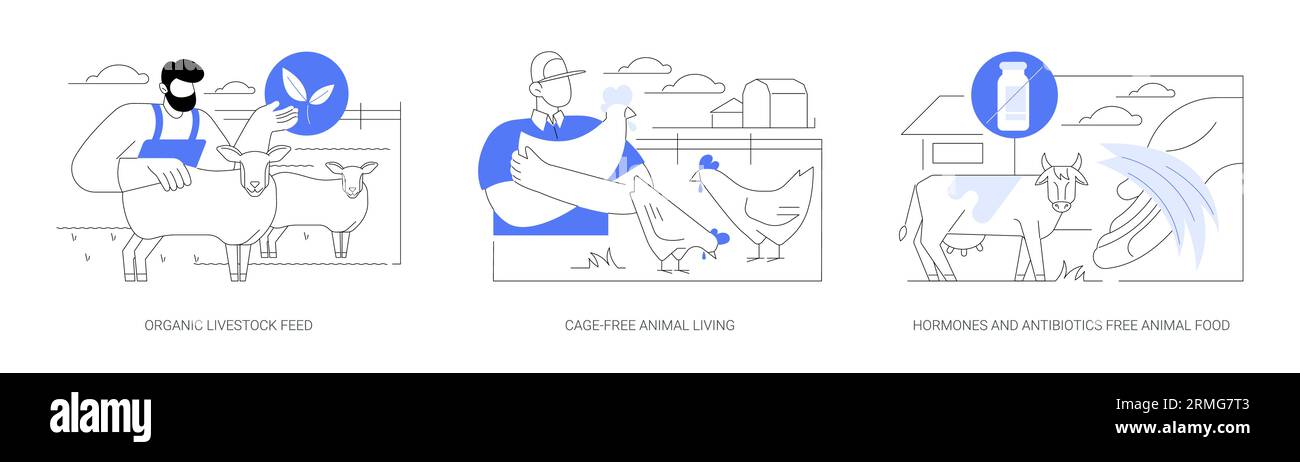 ORGANIC LIVESTOCK FEED

CAGE-FREE ANIMAL LIVING

HORMONES AND ANTIBIOTICS FREE ANIMAL FOOD

alamy

Image ID: 2RMG7T3
www.alamy.com