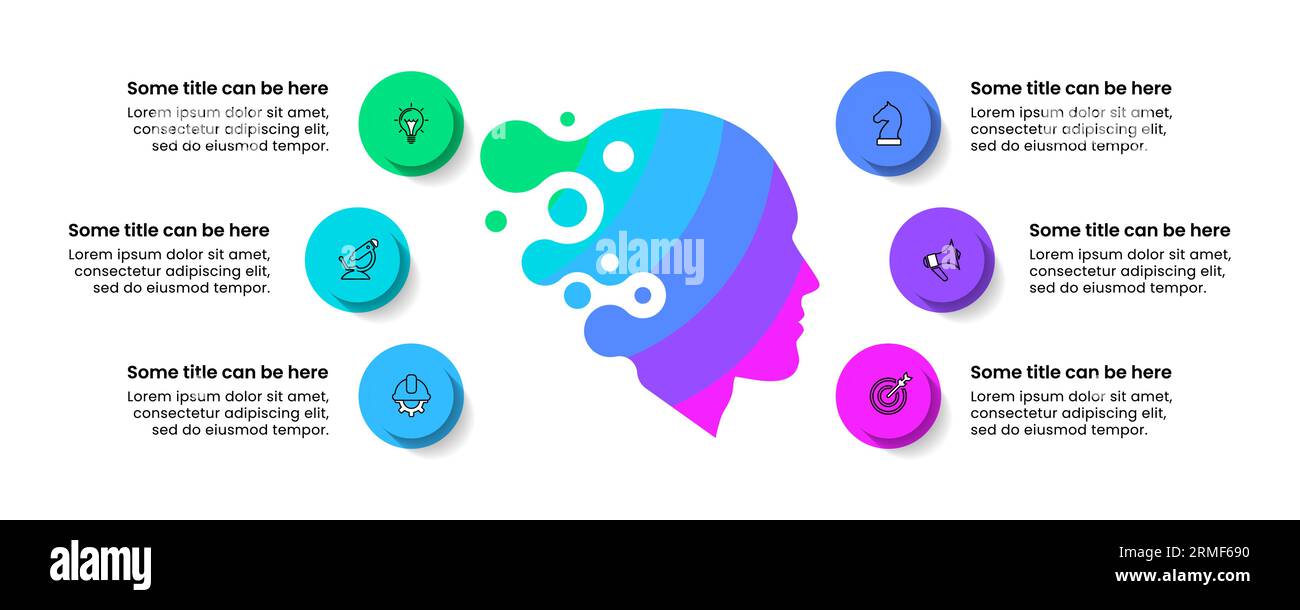 Some title can be here
Lorem ipsum dolor sit amet, consectetur adipiscing elit, sed do eiusmod tempor.

Some title can be here
Lorem ipsum dolor sit amet, consectetur adipiscing elit, sed do eiusmod tempor.

Some title can be here
Lorem ipsum dolor sit amet, consectetur adipiscing elit, sed do eiusmod tempor.

alamy

Some title can be here
Lorem ipsum dolor sit amet, consectetur adipiscing elit, sed do eiusmod tempor.

Some title can be here
Lorem ipsum dolor sit amet, consectetur adipiscing elit, sed do eiusmod tempor.

Some title can be here
Lorem ipsum dolor sit amet, consectetur adipiscing elit, sed do eiusmod tempor.

alamy

Image ID: 2RMF690
www.alamy.com