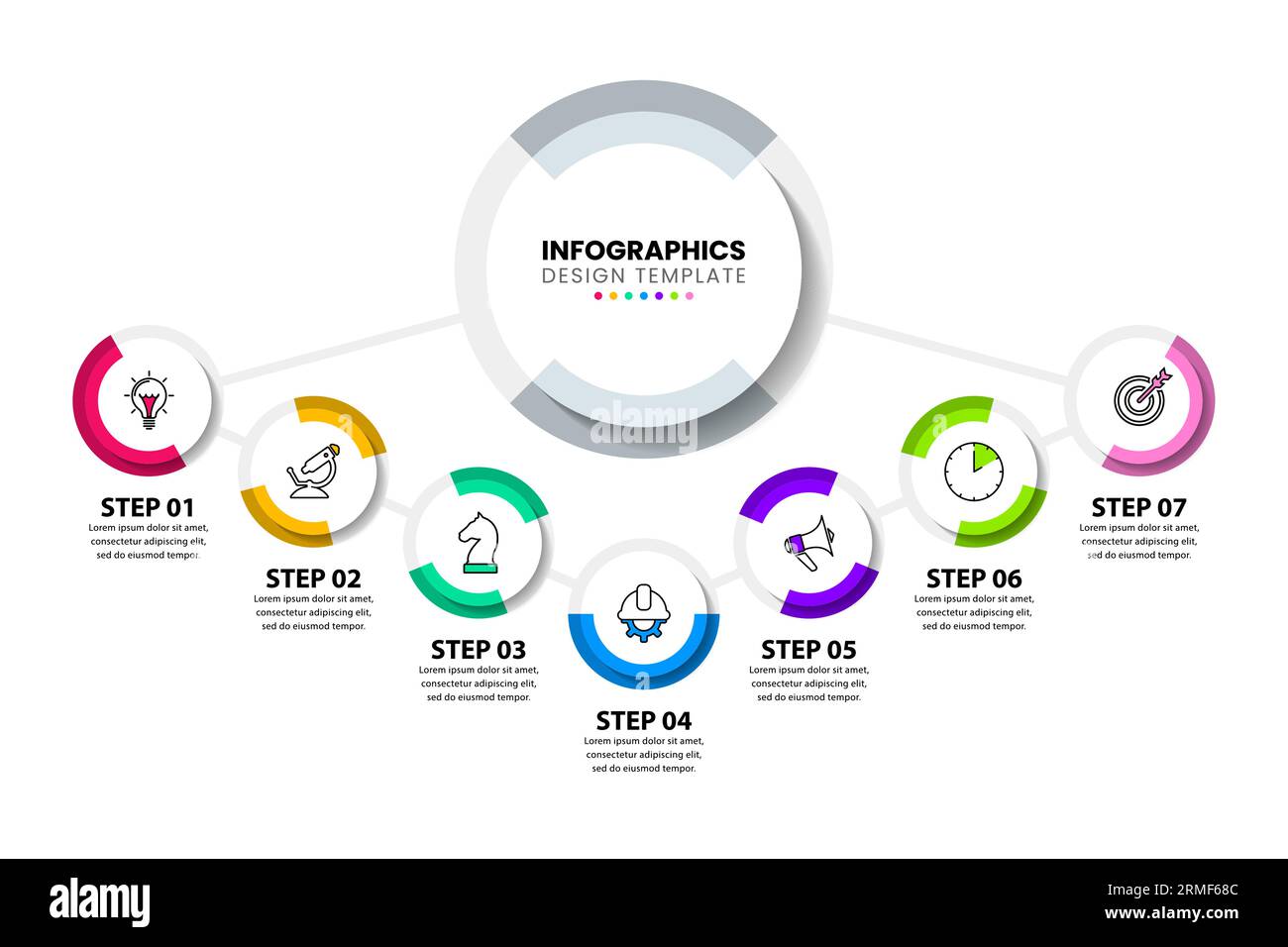 INFOGRAPHICS
DESIGN TEMPLATE

alamy

STEP 01
Lorem ipsum dolor sit amet, consectetur adipiscing elit, sed do eiusmod tempor.

STEP 02
Lorem ipsum dolor sit amet, consectetur adipiscing elit, sed do eiusmod tempor.

STEP 03
Lorem ipsum dolor sit amet, consectetur adipiscing elit, sed do eiusmod tempor.

STEP 04
Lorem ipsum dolor sit amet, consectetur adipiscing elit, sed do eiusmod tempor.

STEP 05
Lorem ipsum dolor sit amet, consectetur adipiscing elit, sed do eiusmod tempor.

STEP 06
Lorem ipsum dolor sit amet, consectetur adipiscing elit, sed do eiusmod tempor.

STEP 07
Lorem ipsum dolor sit amet, consectetur adipiscing elit, sed do eiusmod tempor.

alamy
Image ID: 2RMF68C
www.alamy.com