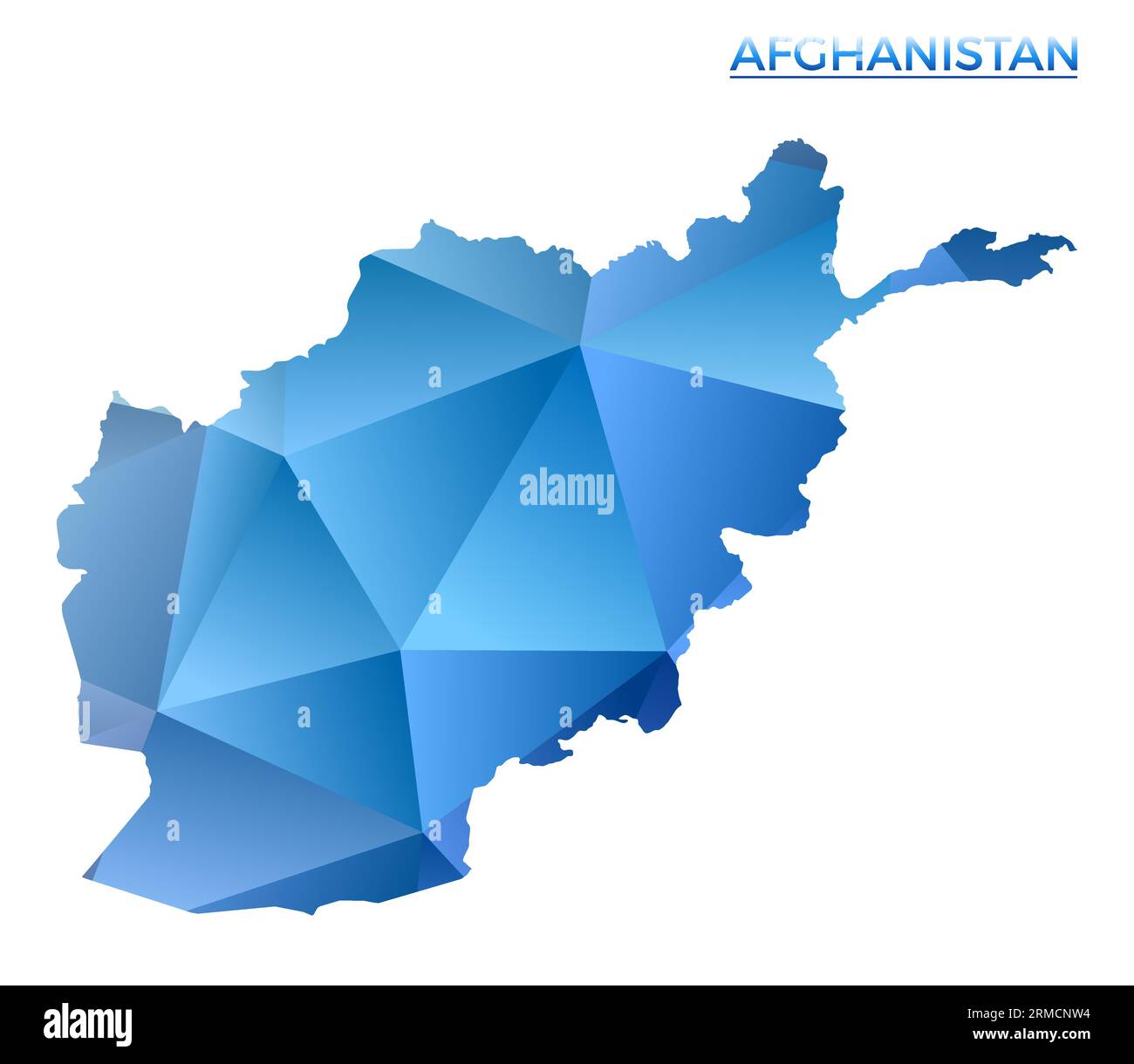 AFGHANISTAN

alamy

alamy

Image ID: 2RMCNW4
www.alamy.com