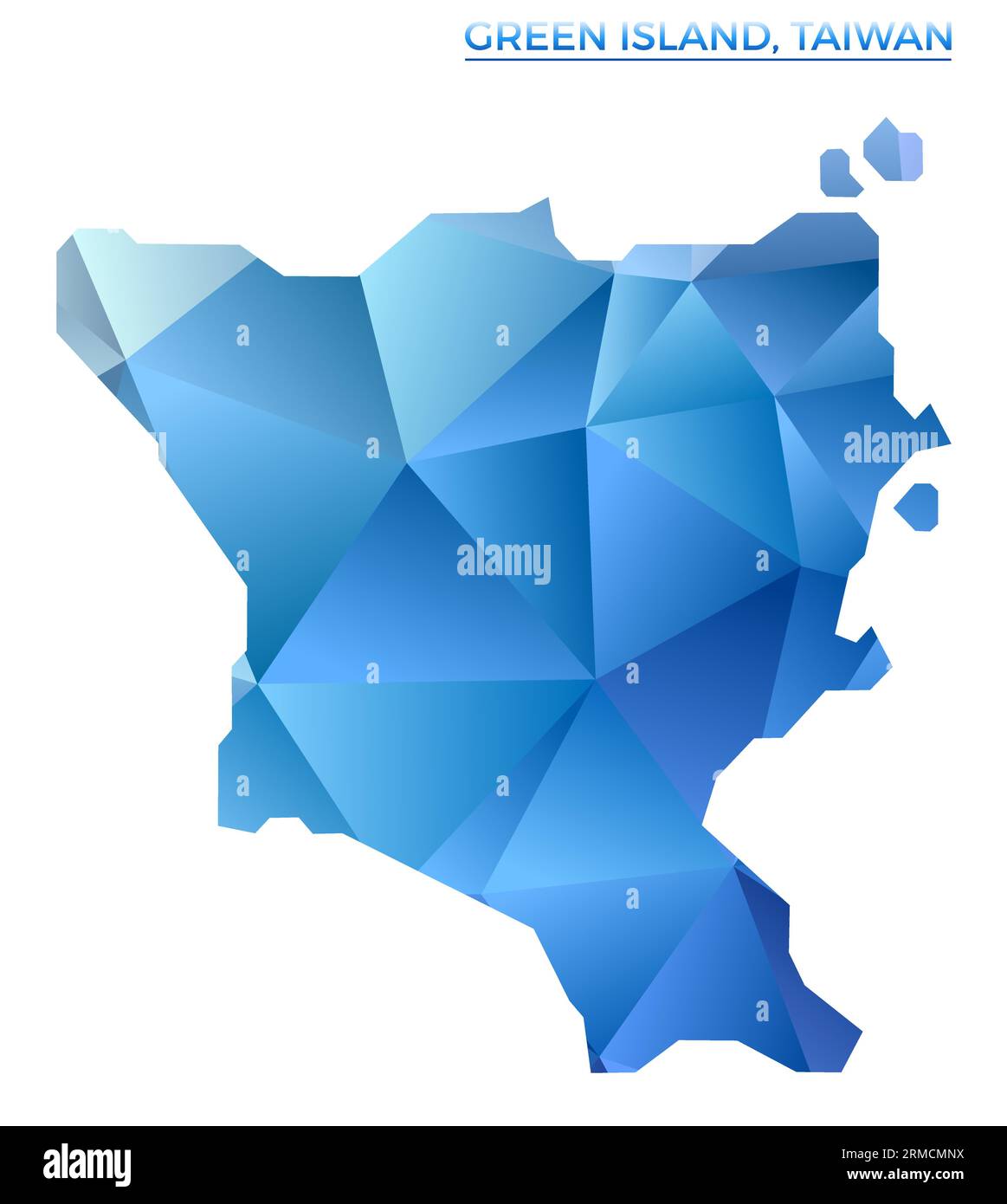 GREEN ISLAND, TAIWAN

alamy

alamy

alamy

Image ID: 2RMCMNX
www.alamy.com