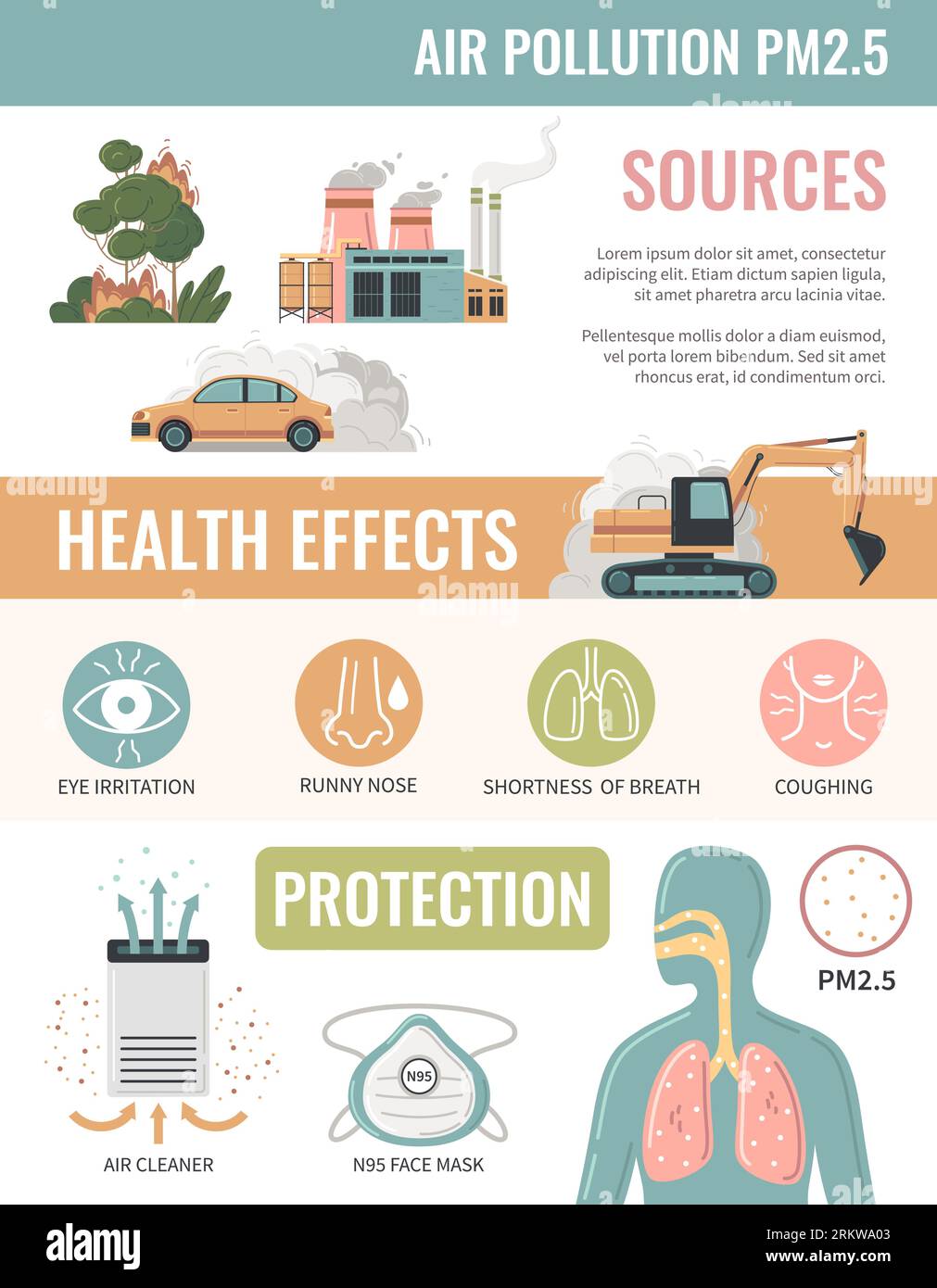 AIR POLLUTION PM2.5

SOURCES

Lorem ipsum dolor sit amet, consectetur adipiscing elit. Etiam dictum sapien ligula, sit amet pharetra arcu lacinia vitae.

Pellentesque mollis dolor a diam euismod, vel porta lorem bibendum. Sed sit amet rhoncus erat, id condimentum orci.

HEALTH EFFECTS

EYE IRRITATION

RUNNY NOSE

SHORTNESS OF BREATH

COUGHING

PROTECTION

PM2.5

N95

AIR CLEANER

N95 FACE MASK

alamy

Image ID: 2RKWA03
www.alamy.com